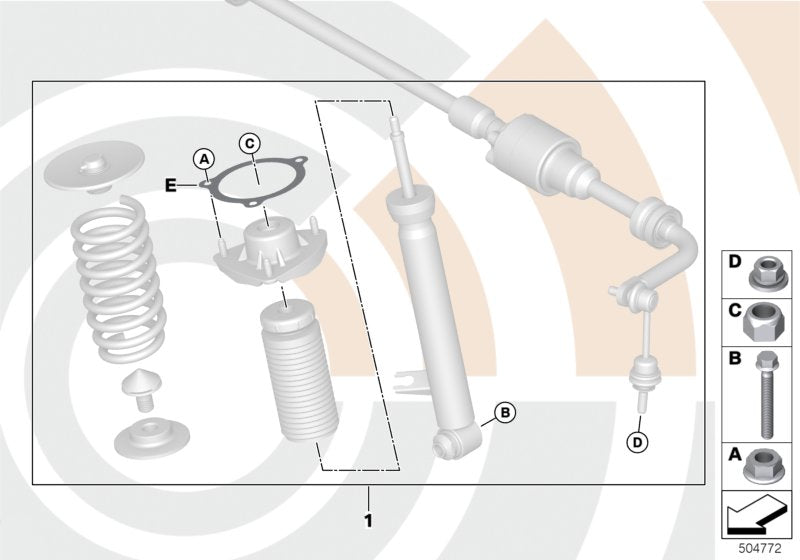 A
C
E
B
D
1
D
C
B
A
504772