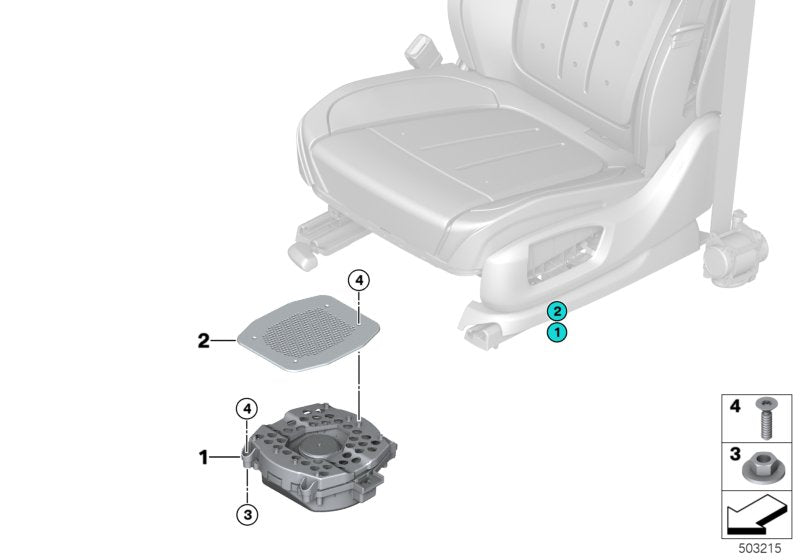 4
2
2
1
4
1
3
4
3
503215