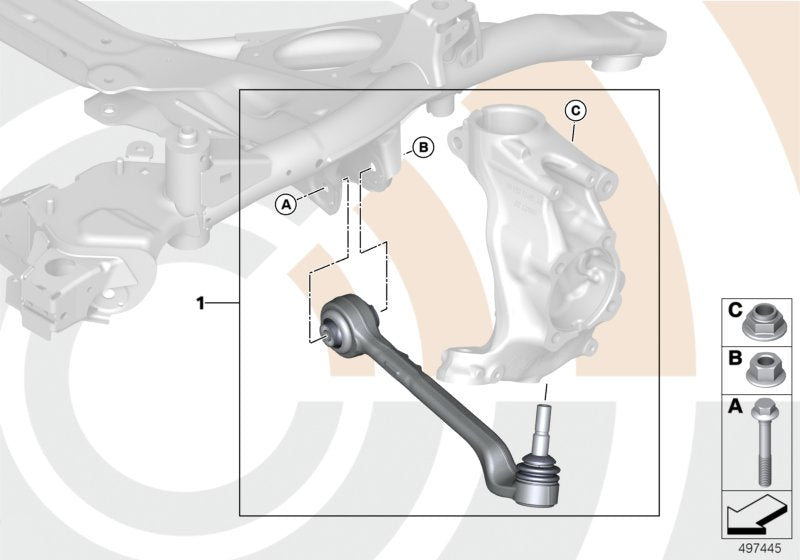 C
B
A
1
C
B
A
497445