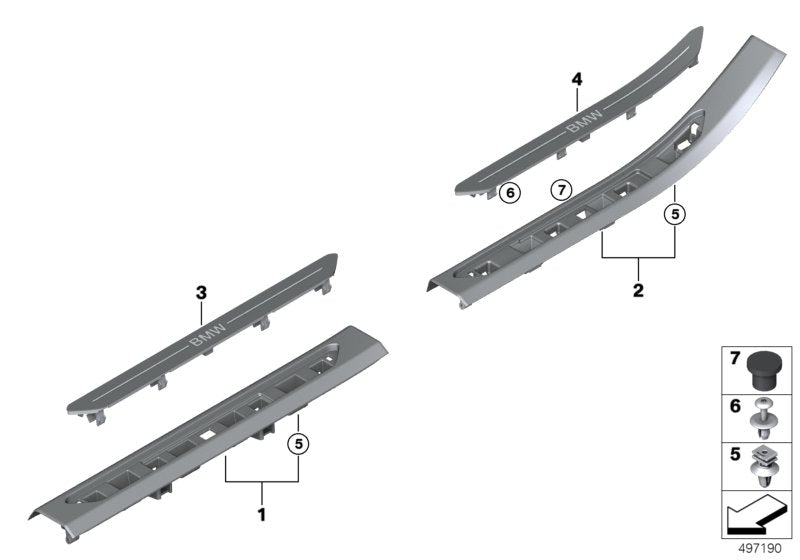 4
BMW
6
7
5
2
3
BMW
5
1
7
6
5
497190