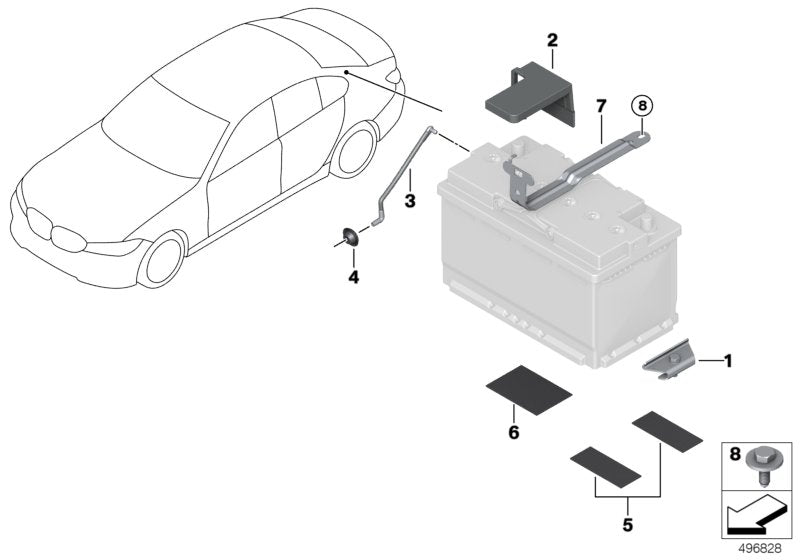 2
7
8
3
4
1
6
5
8
496828