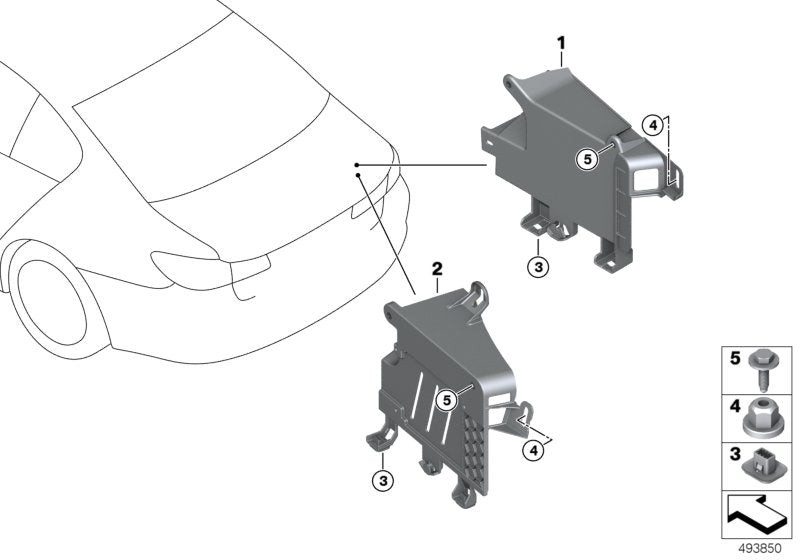 1
4
5
3
2
5
4
3
5
4
3
493850