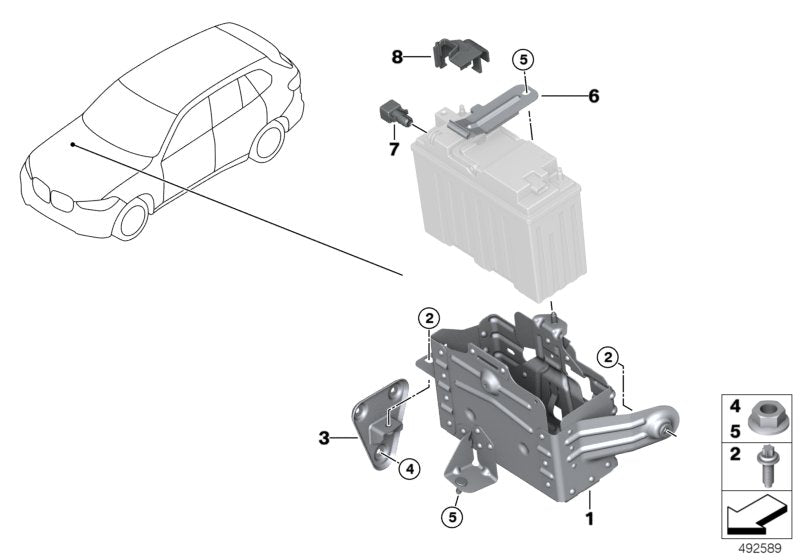 8
5
6
7
2
2
3
4
5
1
4
5
2
492589