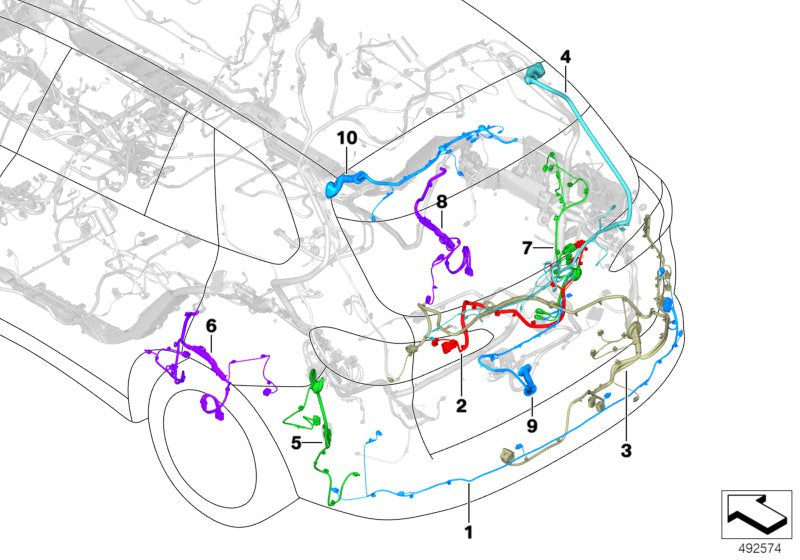 4
10
8
7
6
2
9
5
3
1
492574