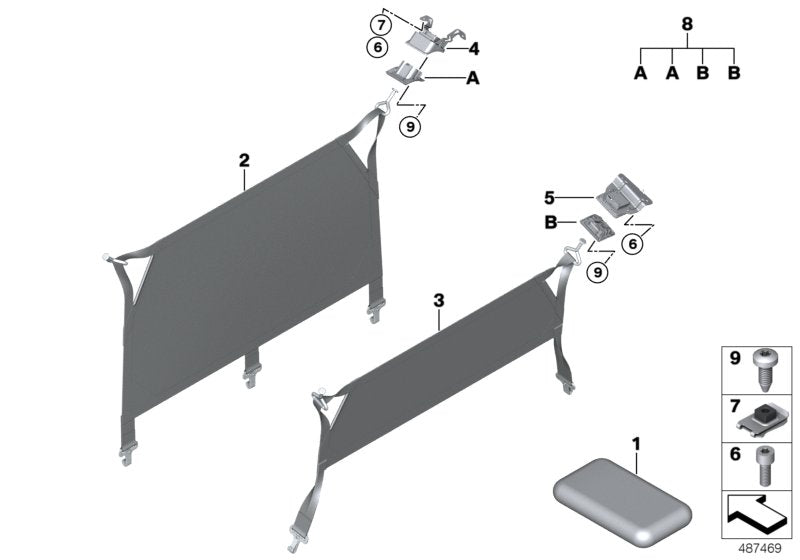 7
6
4
A
9
8
A A B B
2
5
B
6
9
3
9
7
6
1
487469