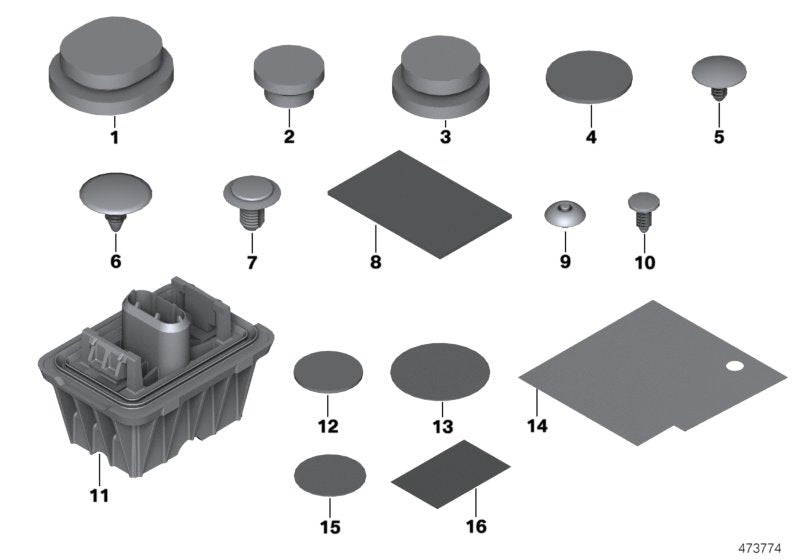 1
2
3
4
5
6
7
8
9
10
11
12
13
14
15
16
473774