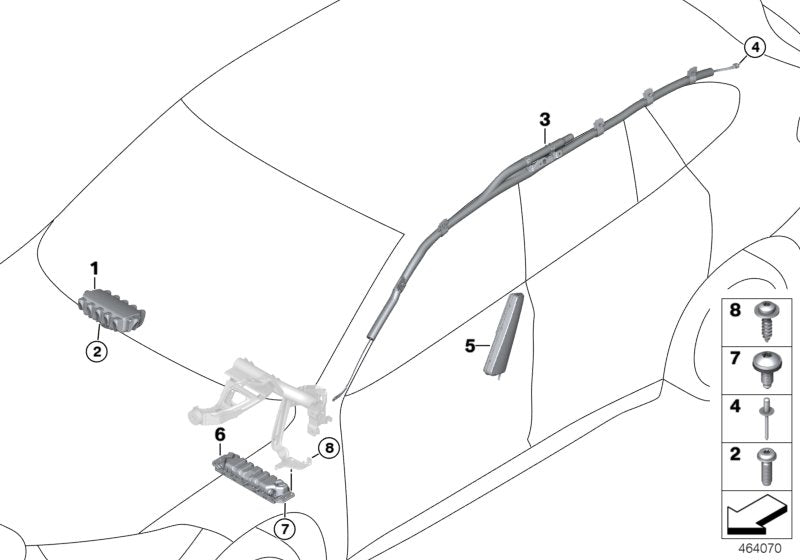 4
3
1
2
5
6
8
7
8
7
4
2
464070