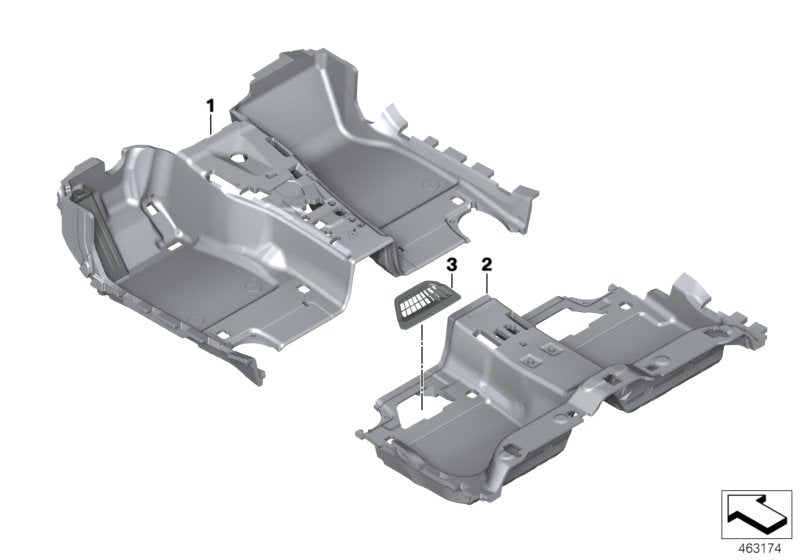 1
3
2
463174