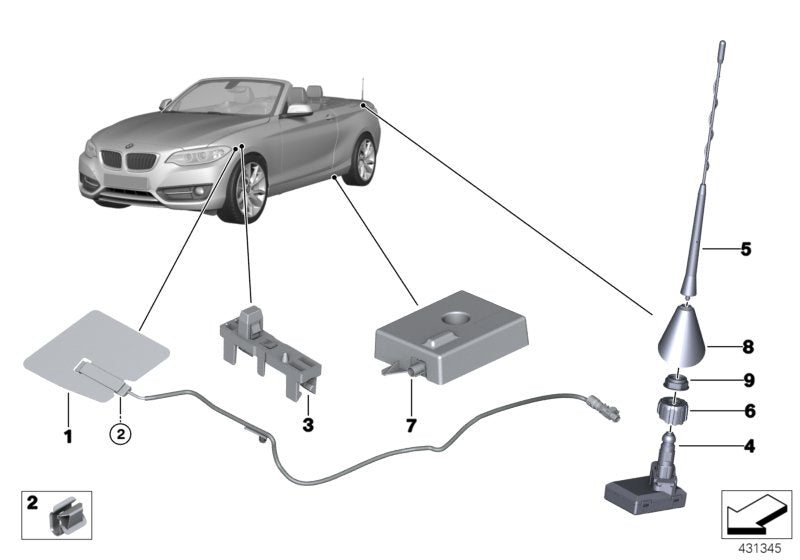 5
8
9
6
4
1
2
3
7
2
431345