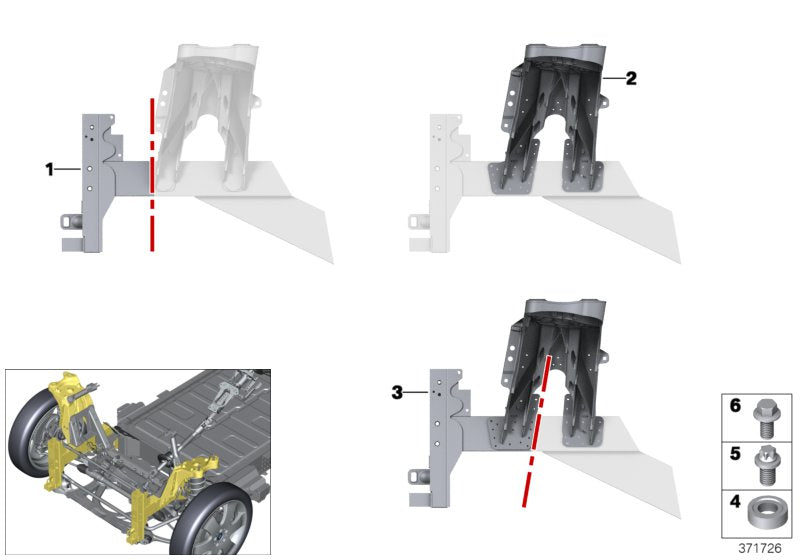 1
2
3
6
5
4
371726