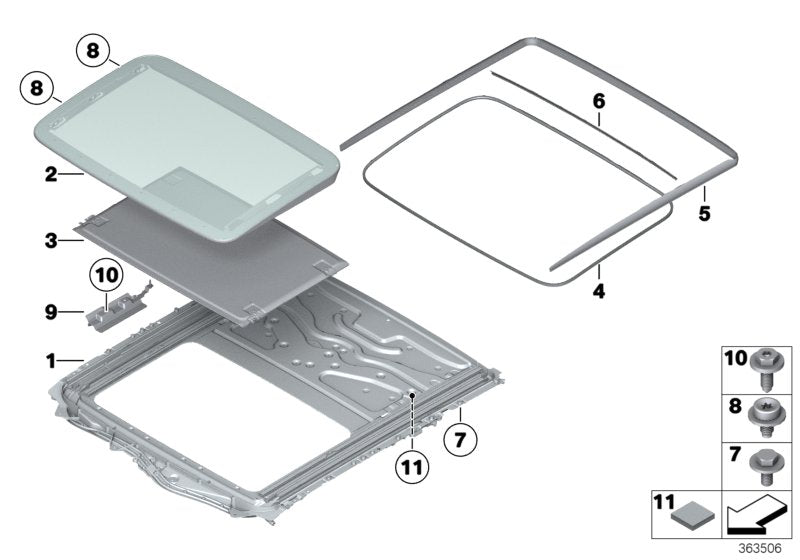 8
8
2
3
10
9
1
6
5
4
7
11
10
8
7
11
363506