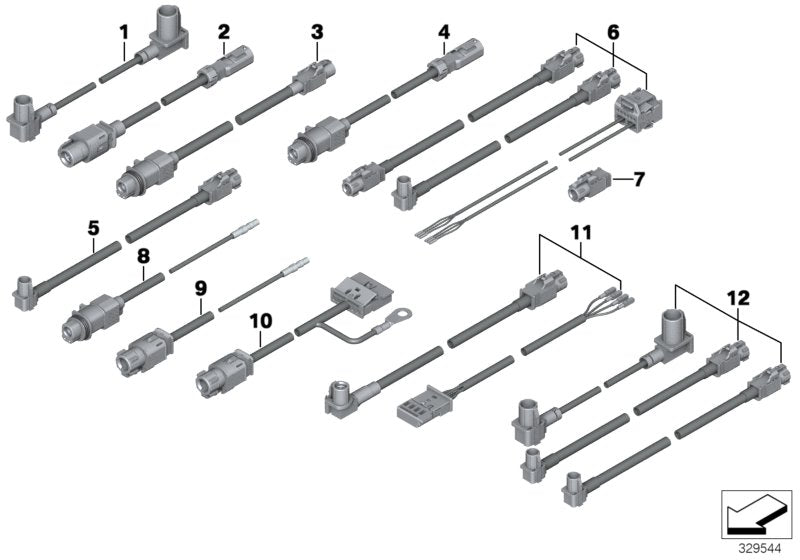 1
2
3
4
6
7
5
8
9
10
11
12
329544