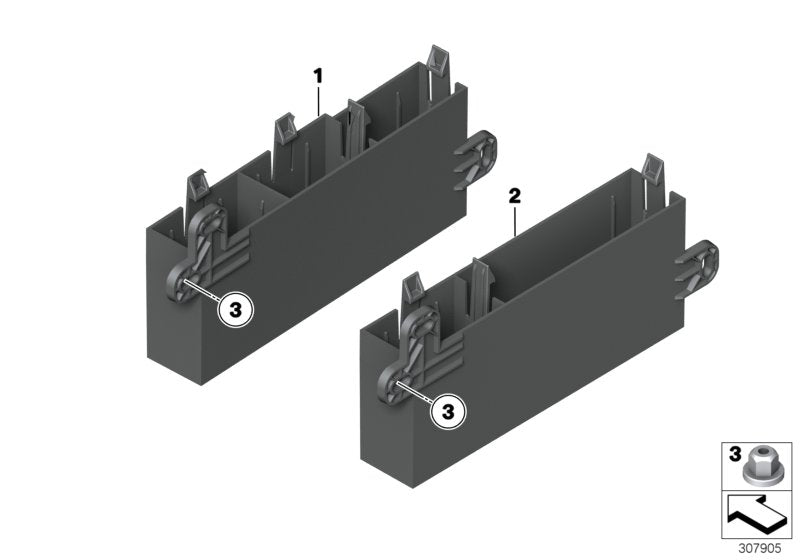 1

2

3

3

3

307905