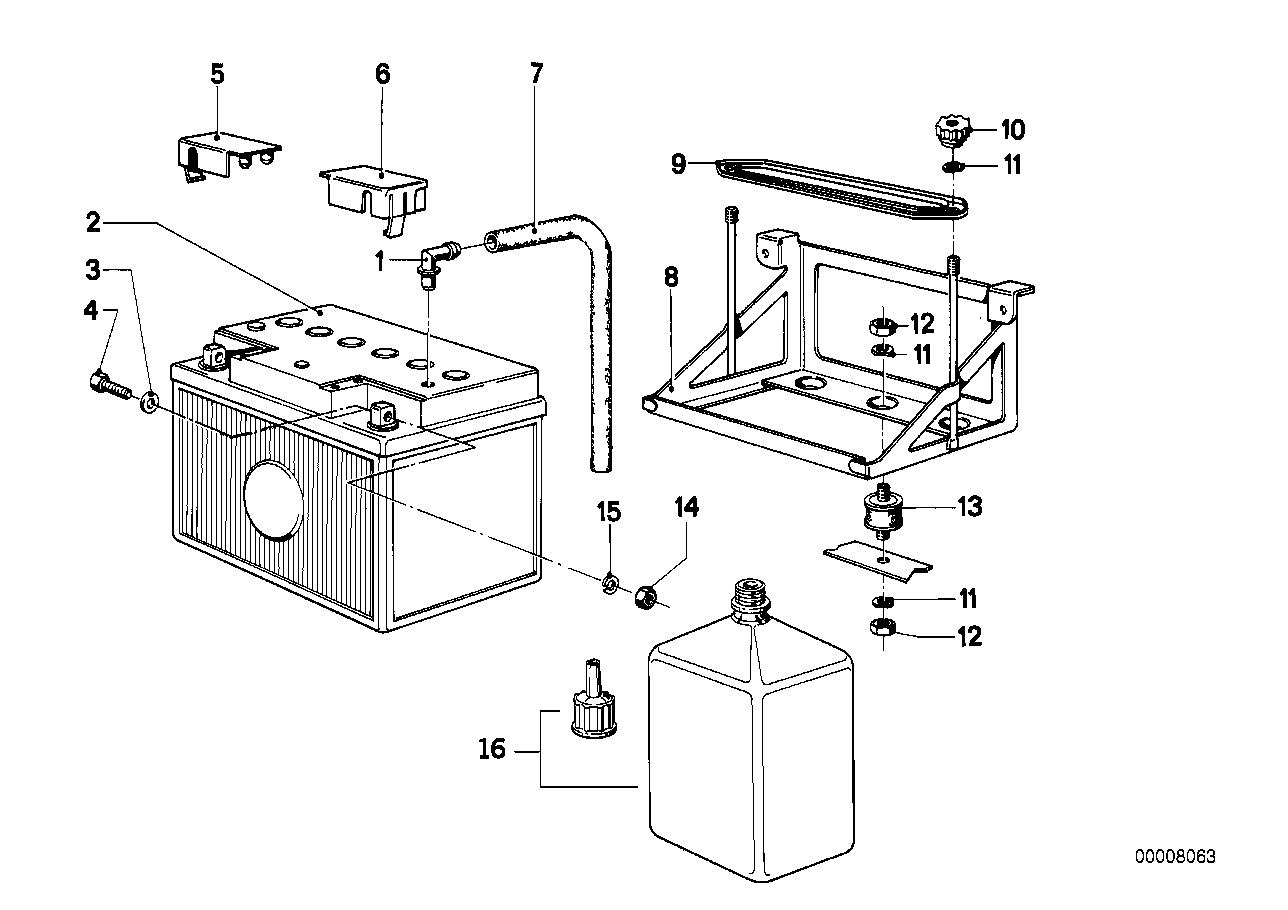 5
6
7
10
9
11
2
1
3
4
8
12
11
15
14
13
11
12
16
00008063