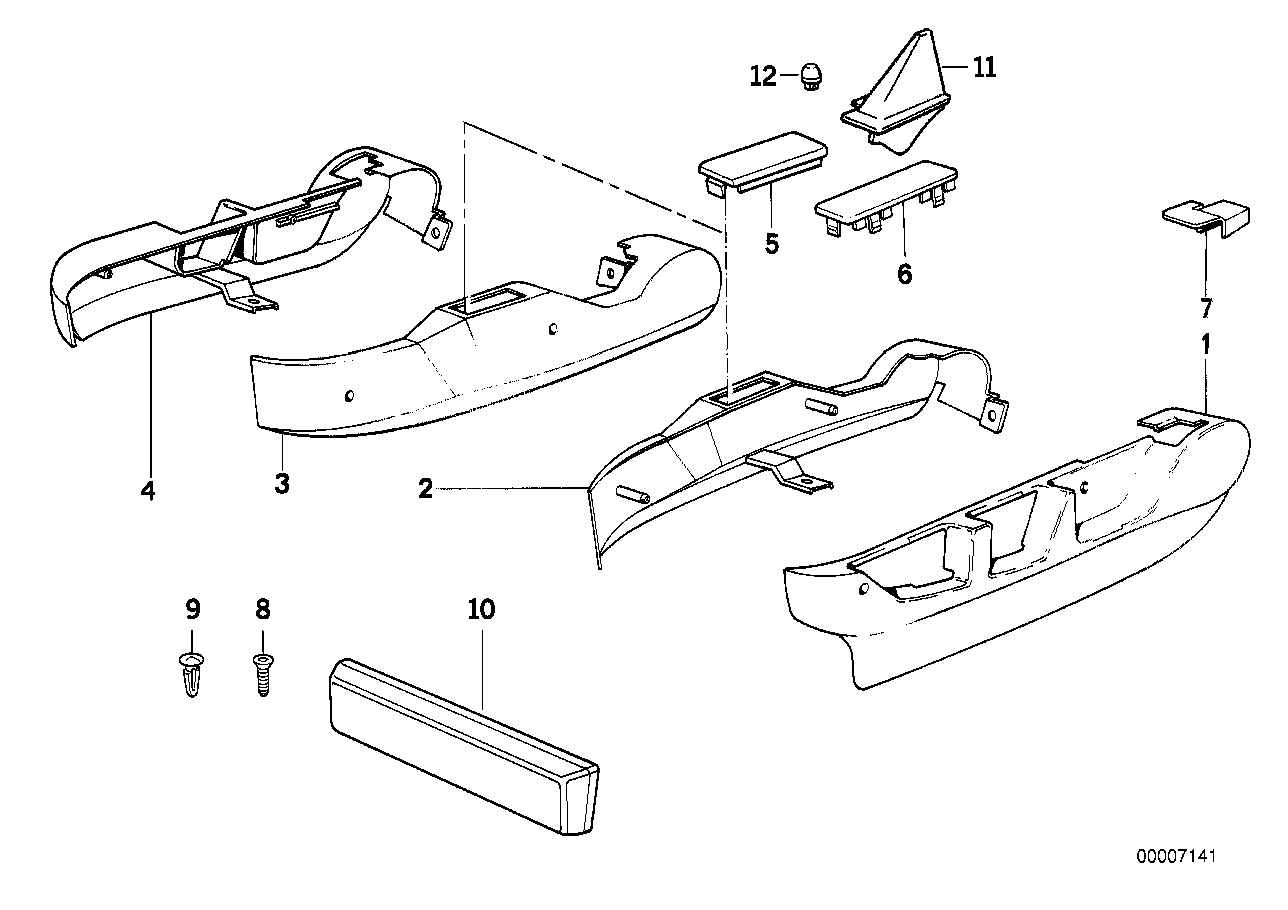 12
11
5
6
7
1
4
3
2
9
8
10
00007141