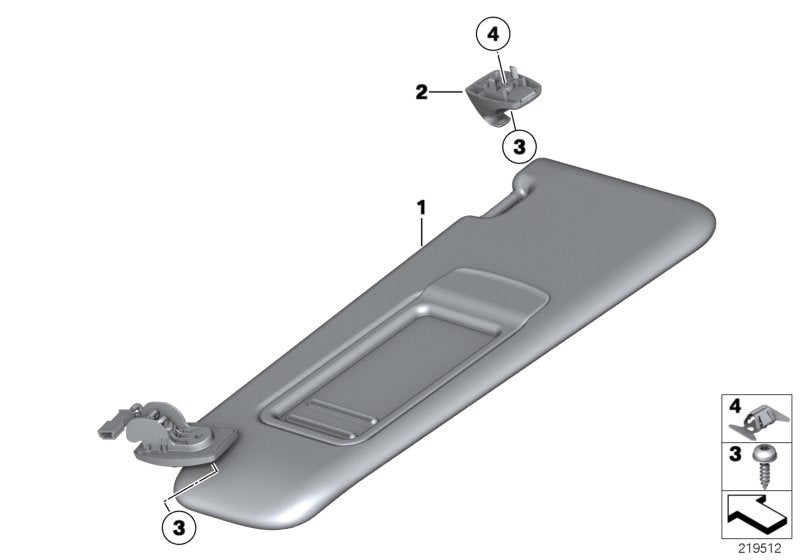 4
2
3
1
3
4
3
219512