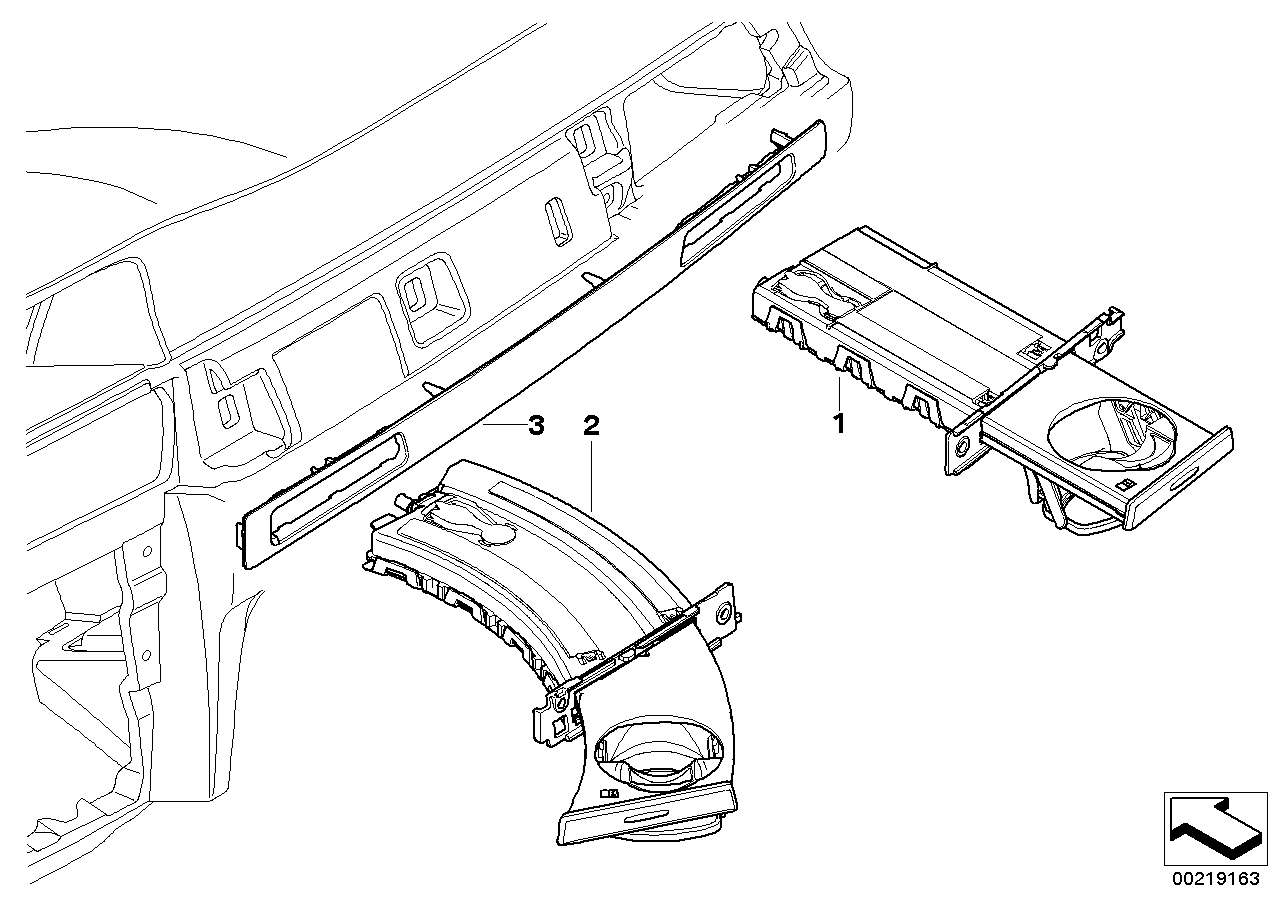 3
2
1
00219163