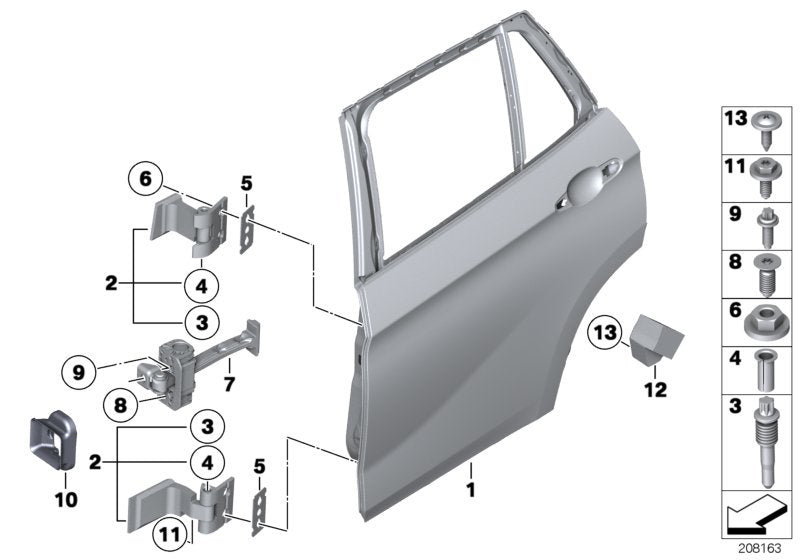 6
5
2
4
3
9
7
8
3
2
4
5
10
11
1
13
12
13
11
9
8
6
4
3
208163