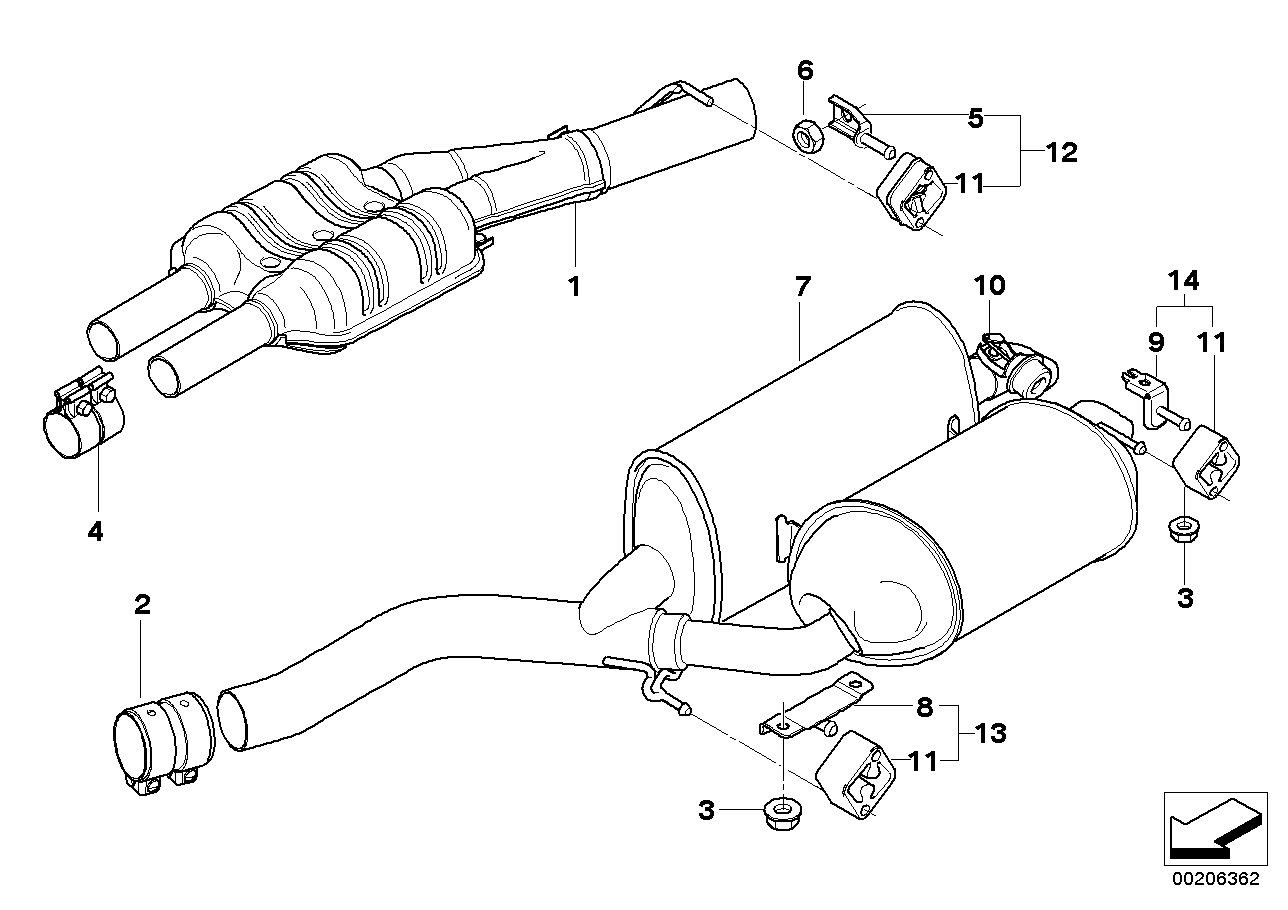 6
5
12
11
1
7
10
14
9
11
4
3
2
8
13
11
3
00206362