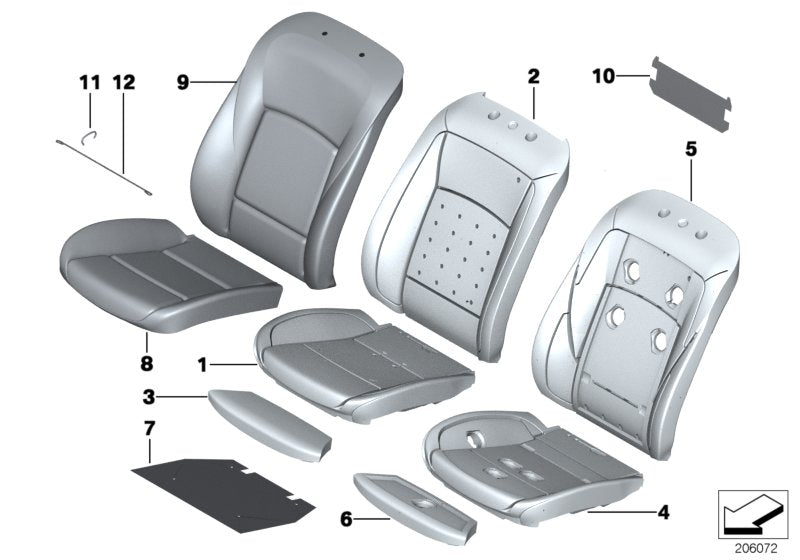 11
12
9
2
10
5
8
1
3
7
6
4
206072