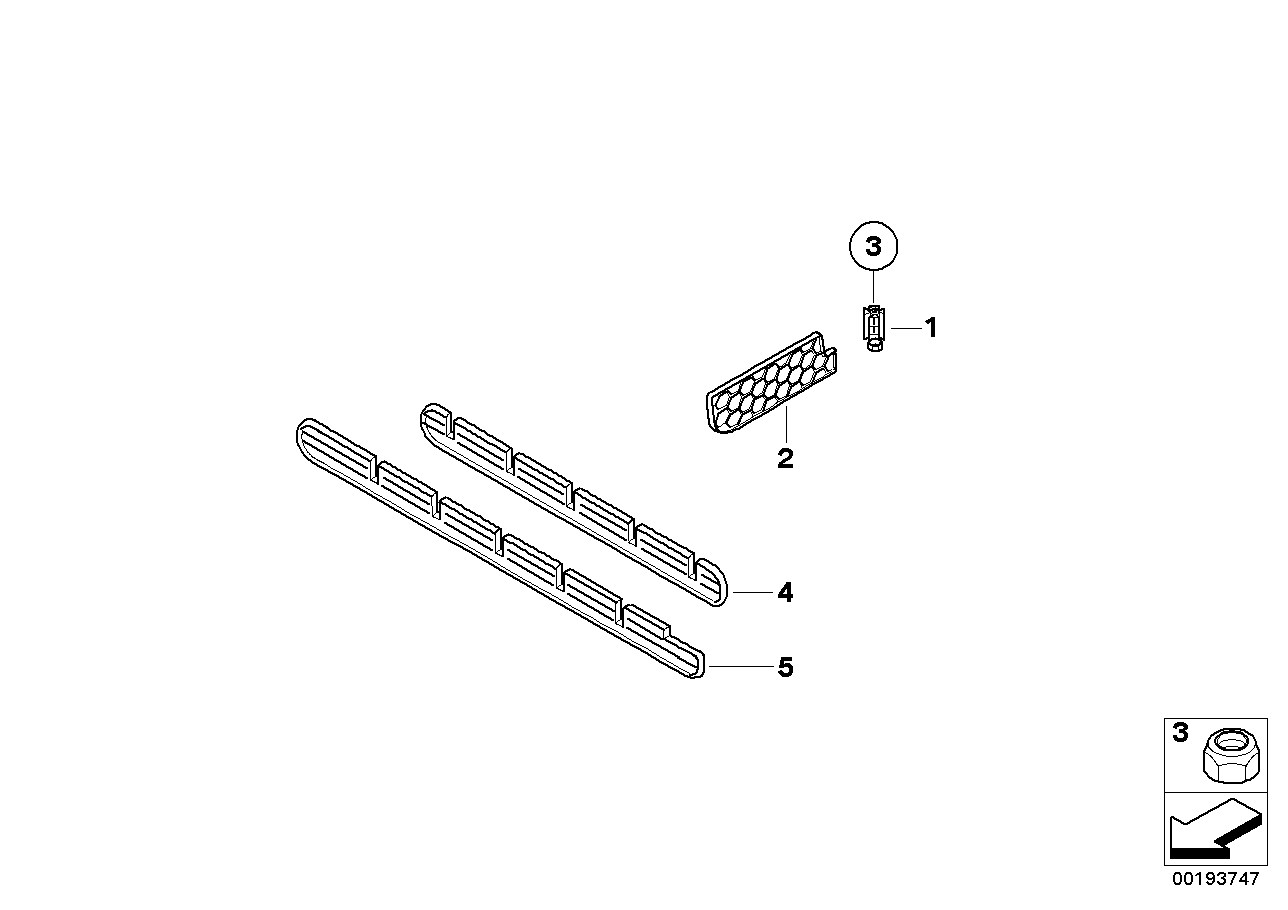 3
1
2
4
5
3
00193747