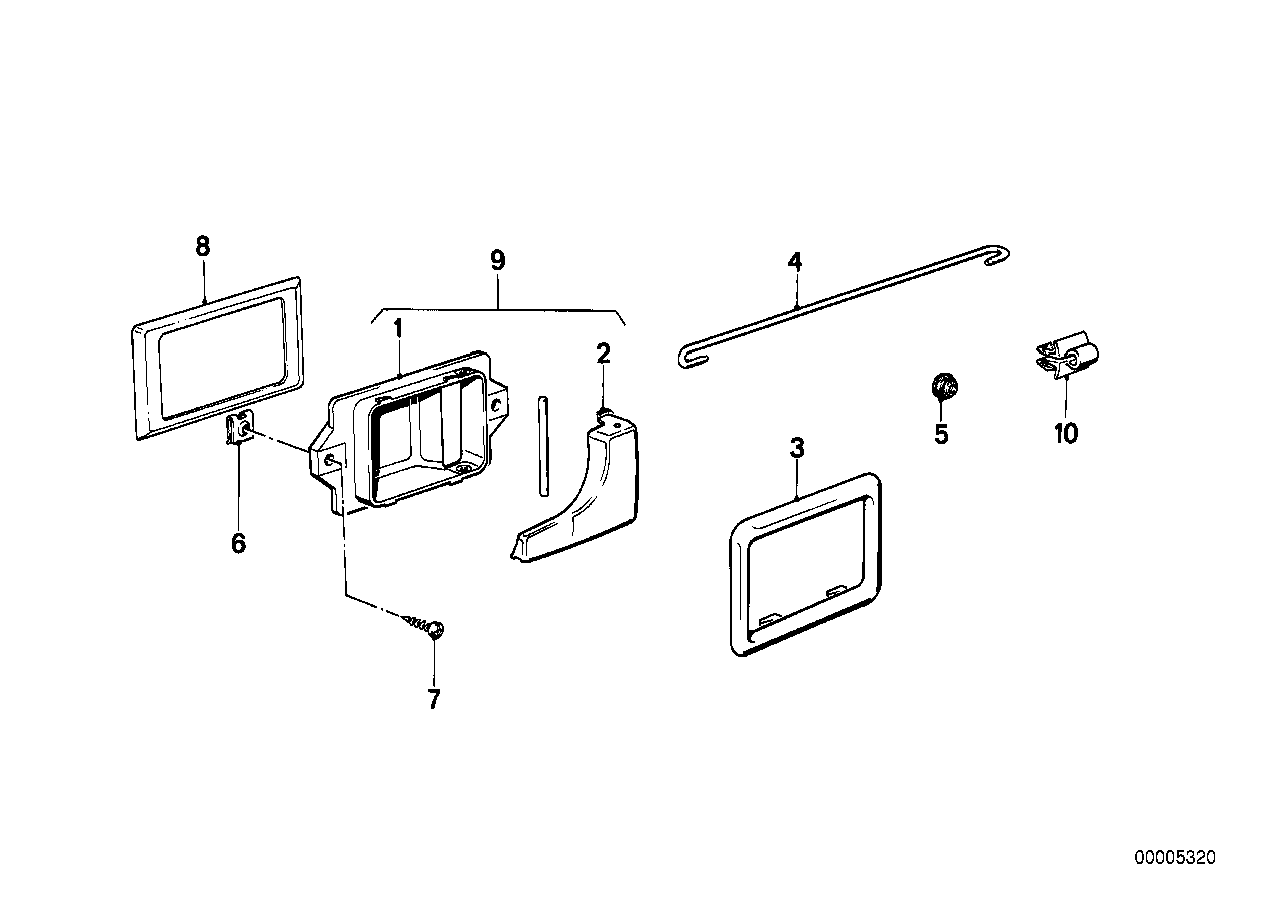 8
9
1
2
4
5
10
3
6
7
00005320