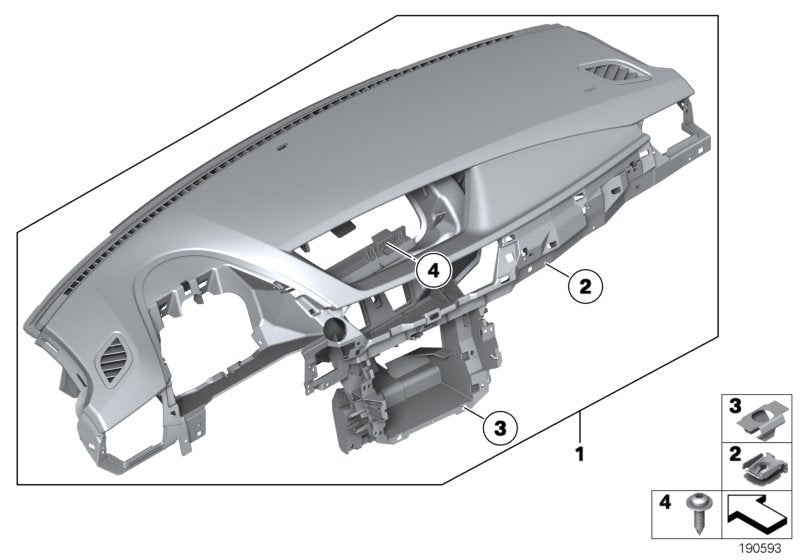 4
2
3
1
3
2
4
190593