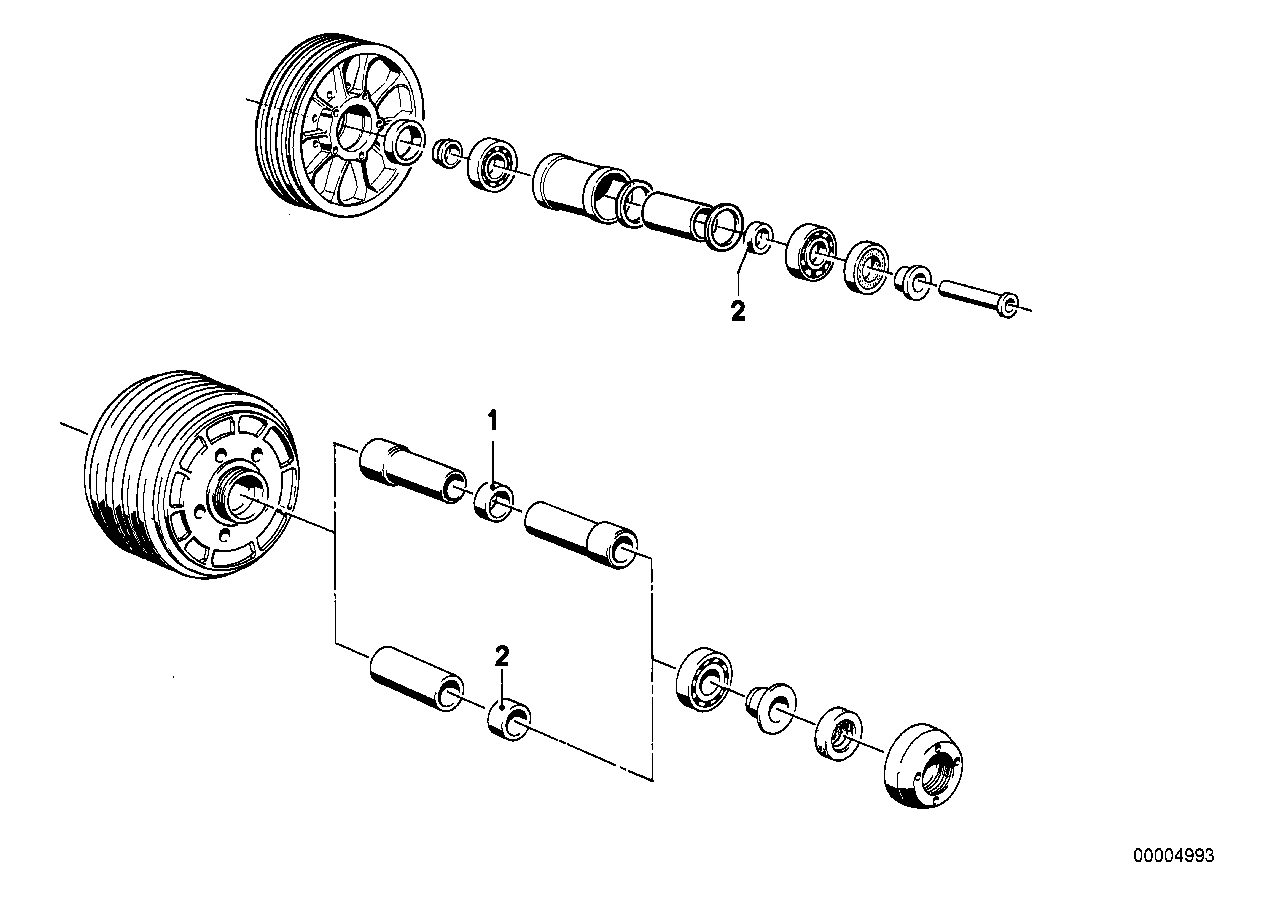 2

1

2

00004993