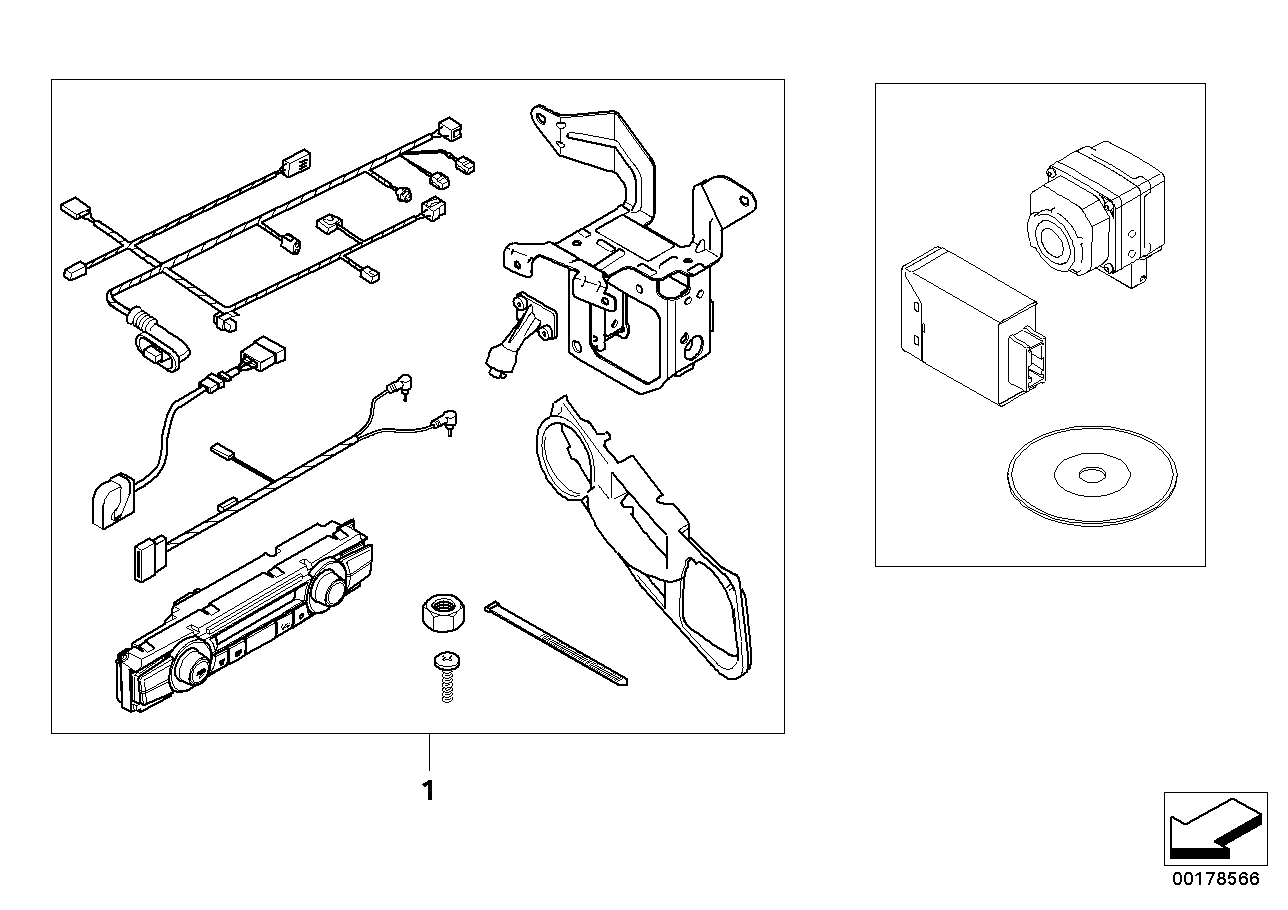 1

00178566