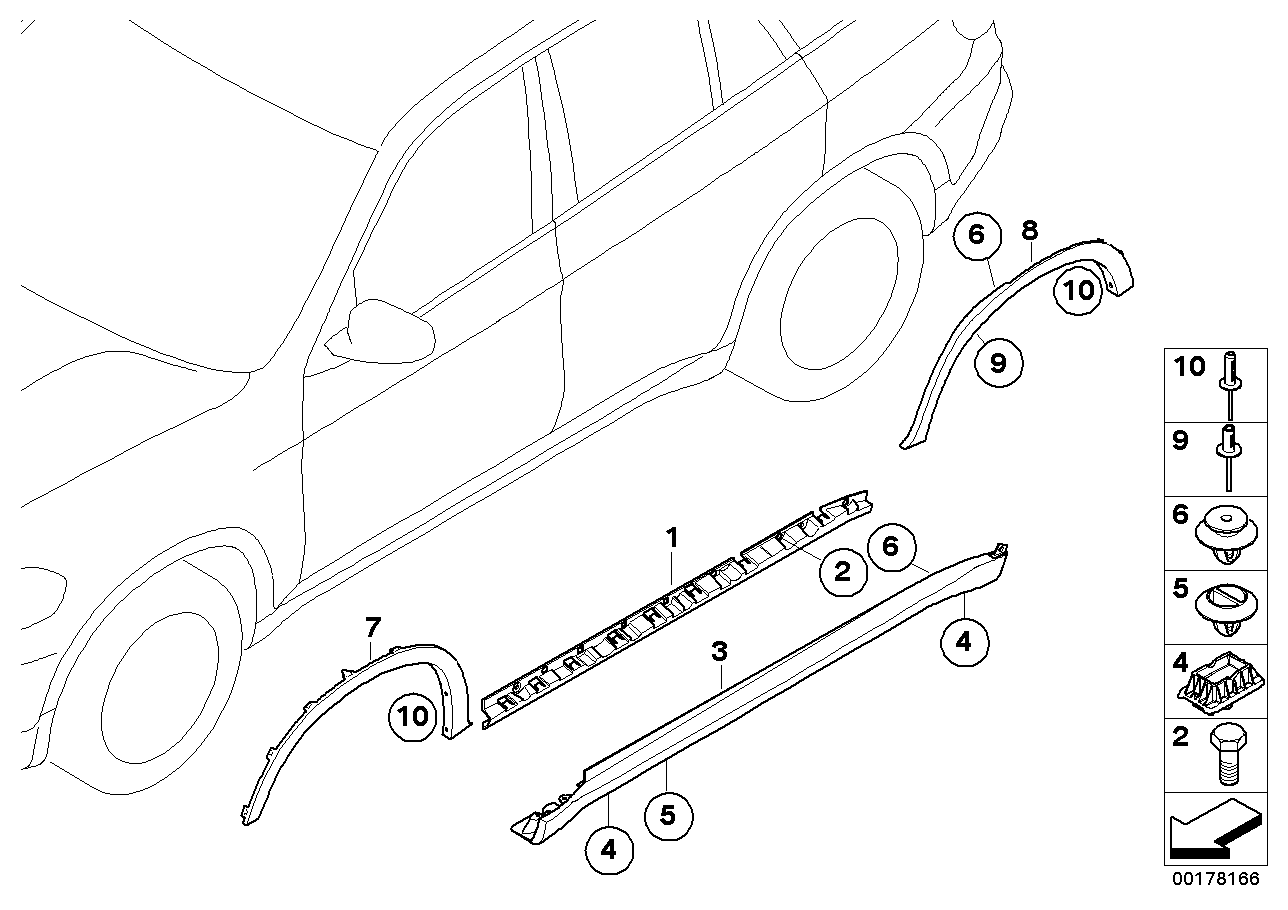 6
8
10
9
1
2
6
4
3
7
10
5
4
10
9
6
5
4
2
00178166