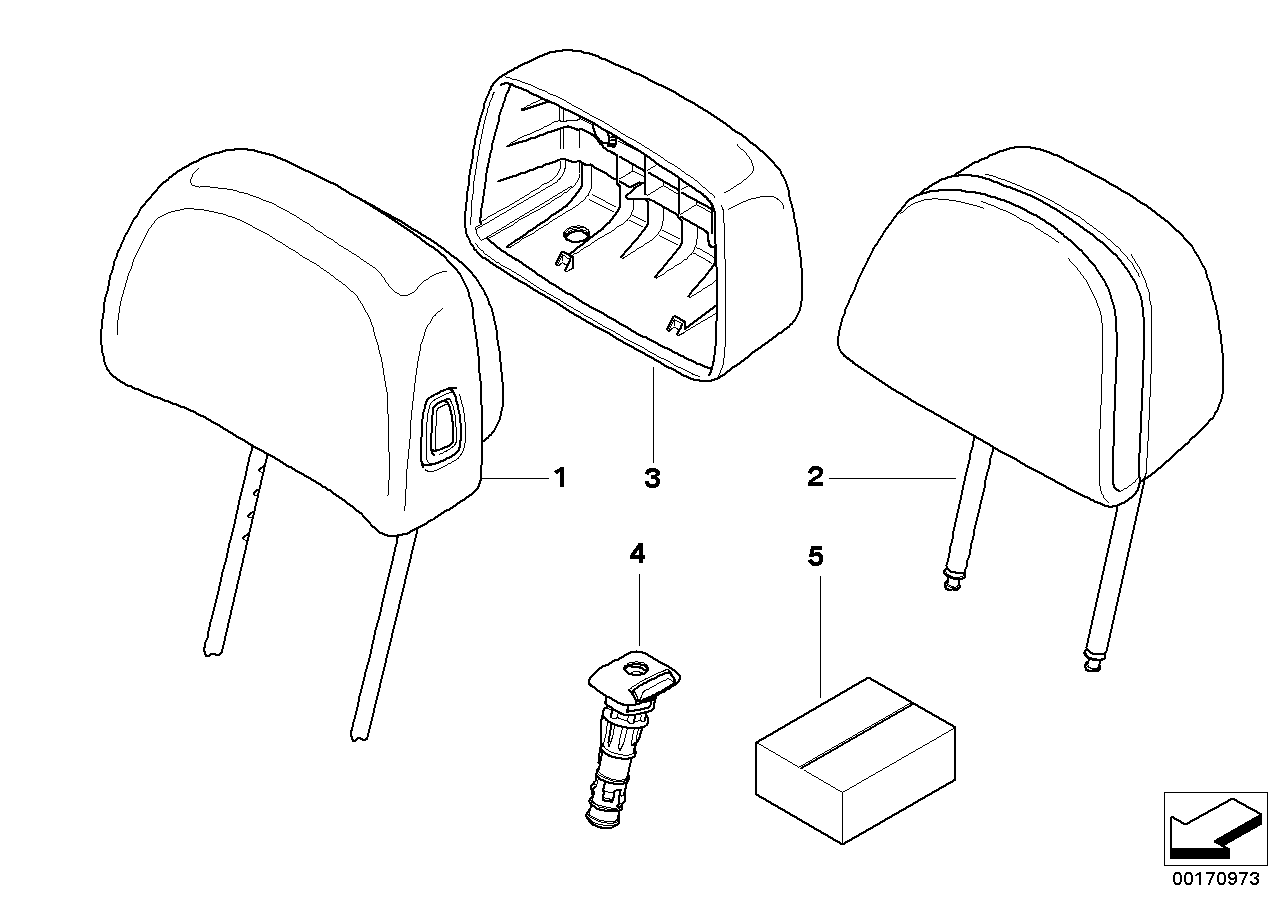 1
3
2
4
5
00170973