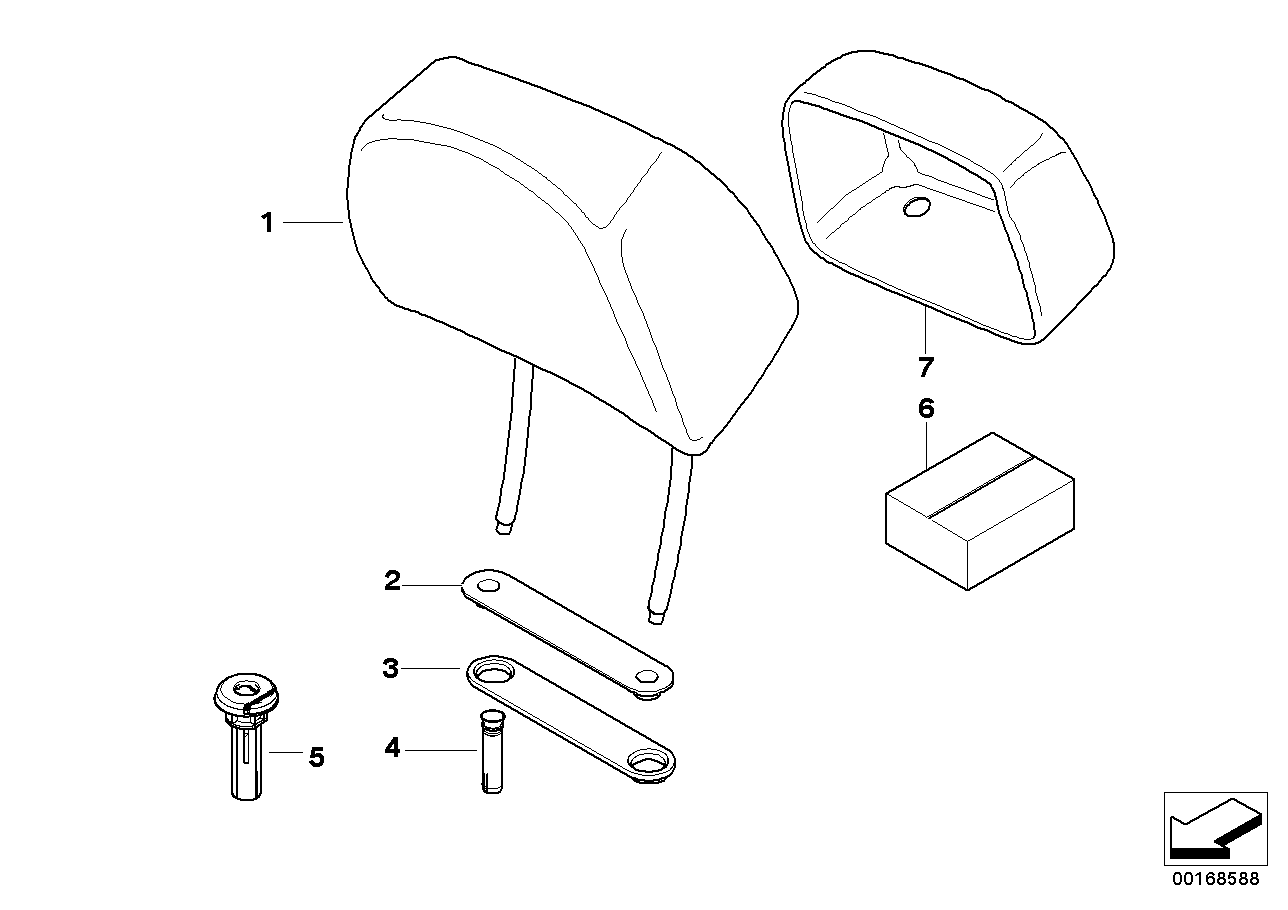 1
7
6
2
3
4
5
00168588