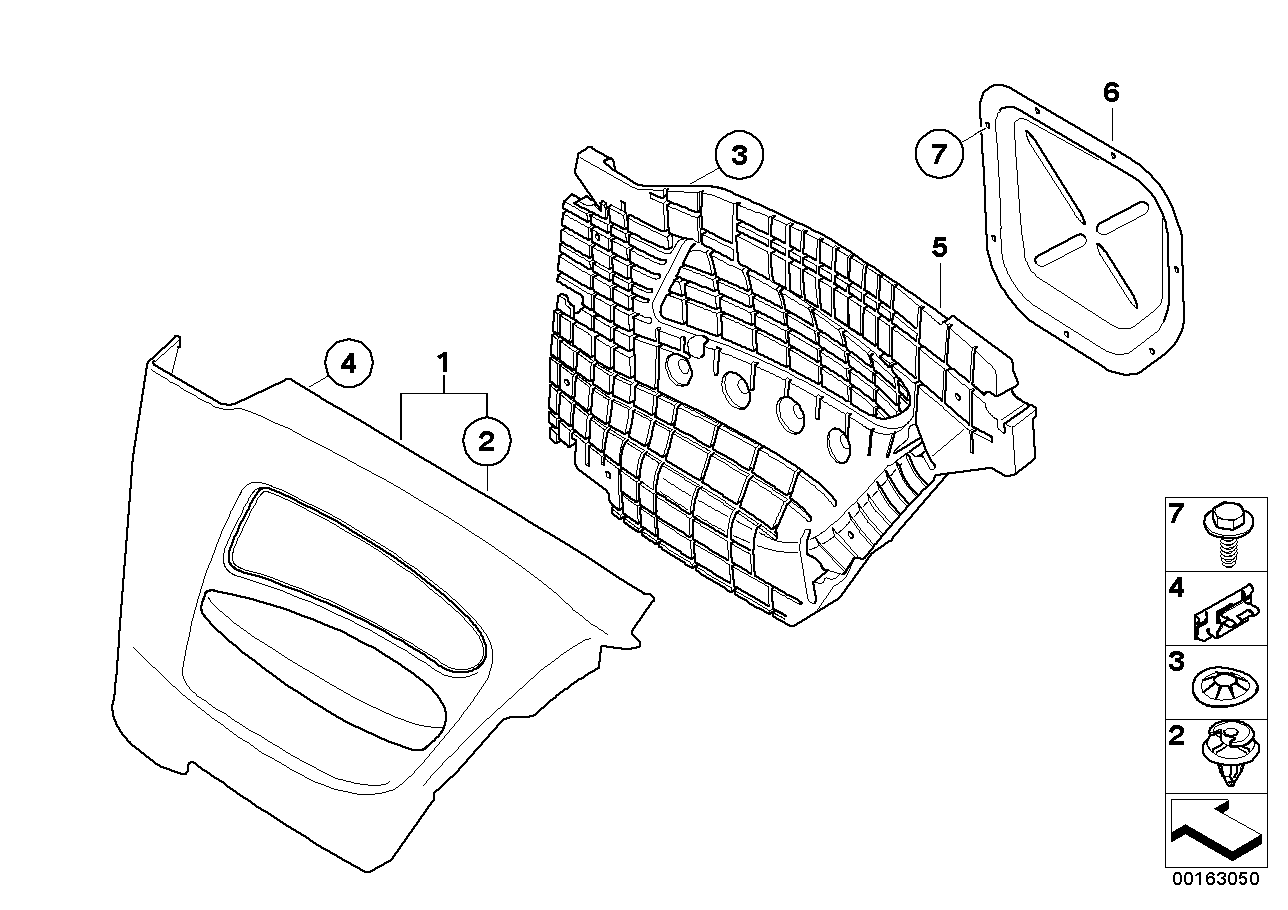 6
7
3
5
4
1
2
7
4
3
2
00163050