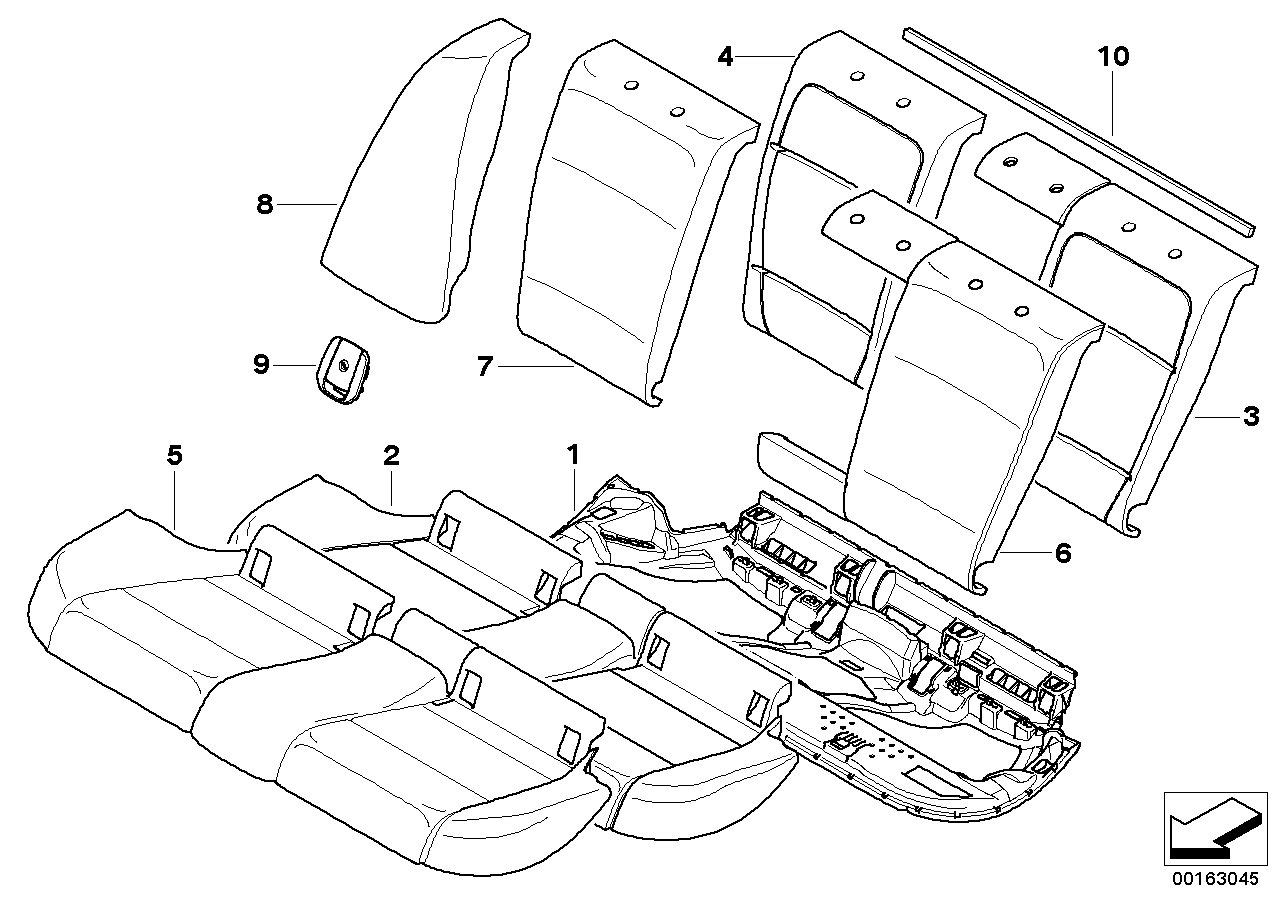 4
10
8
9
7
3
5
2
1
6
00163045