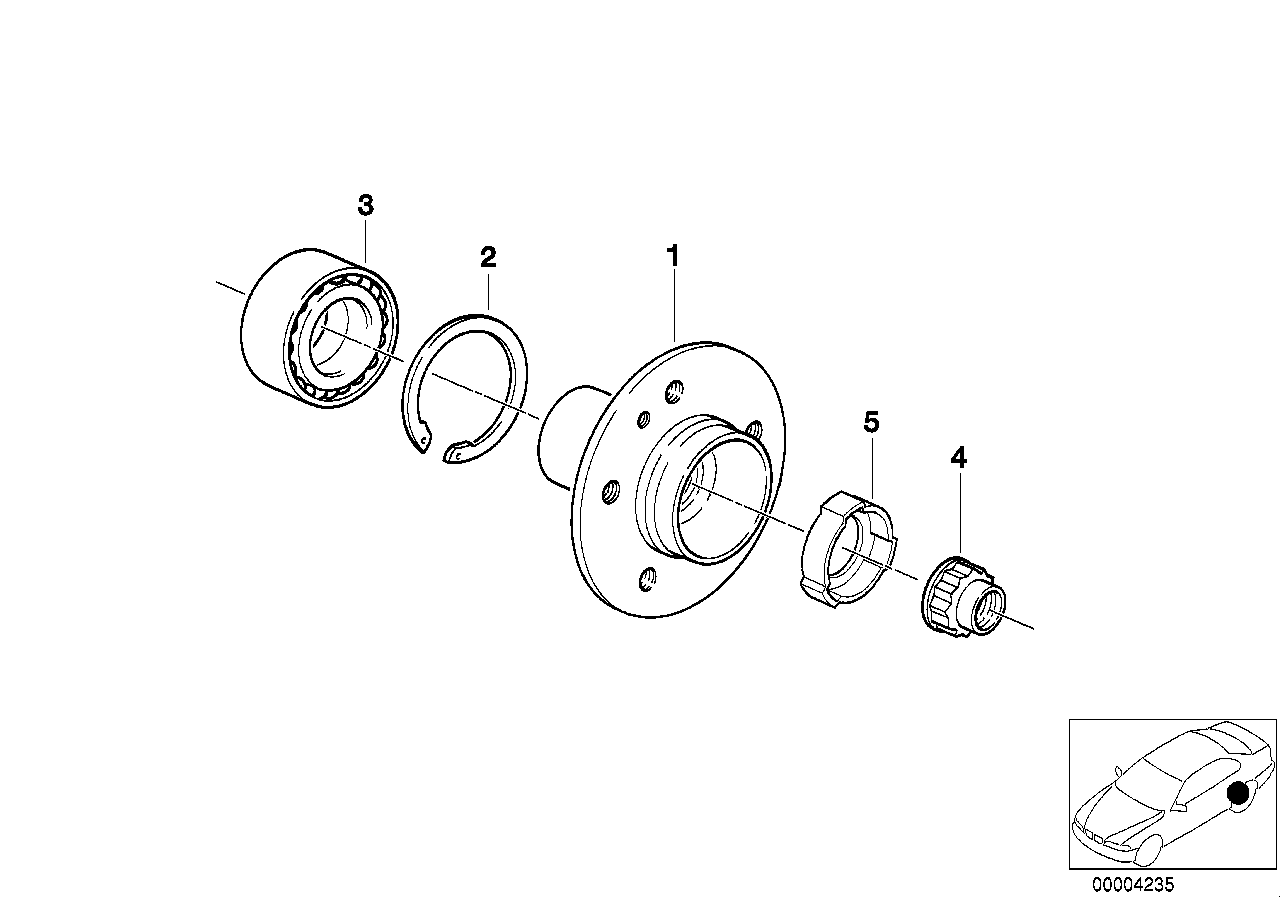 3
2
1
5
4
00004235