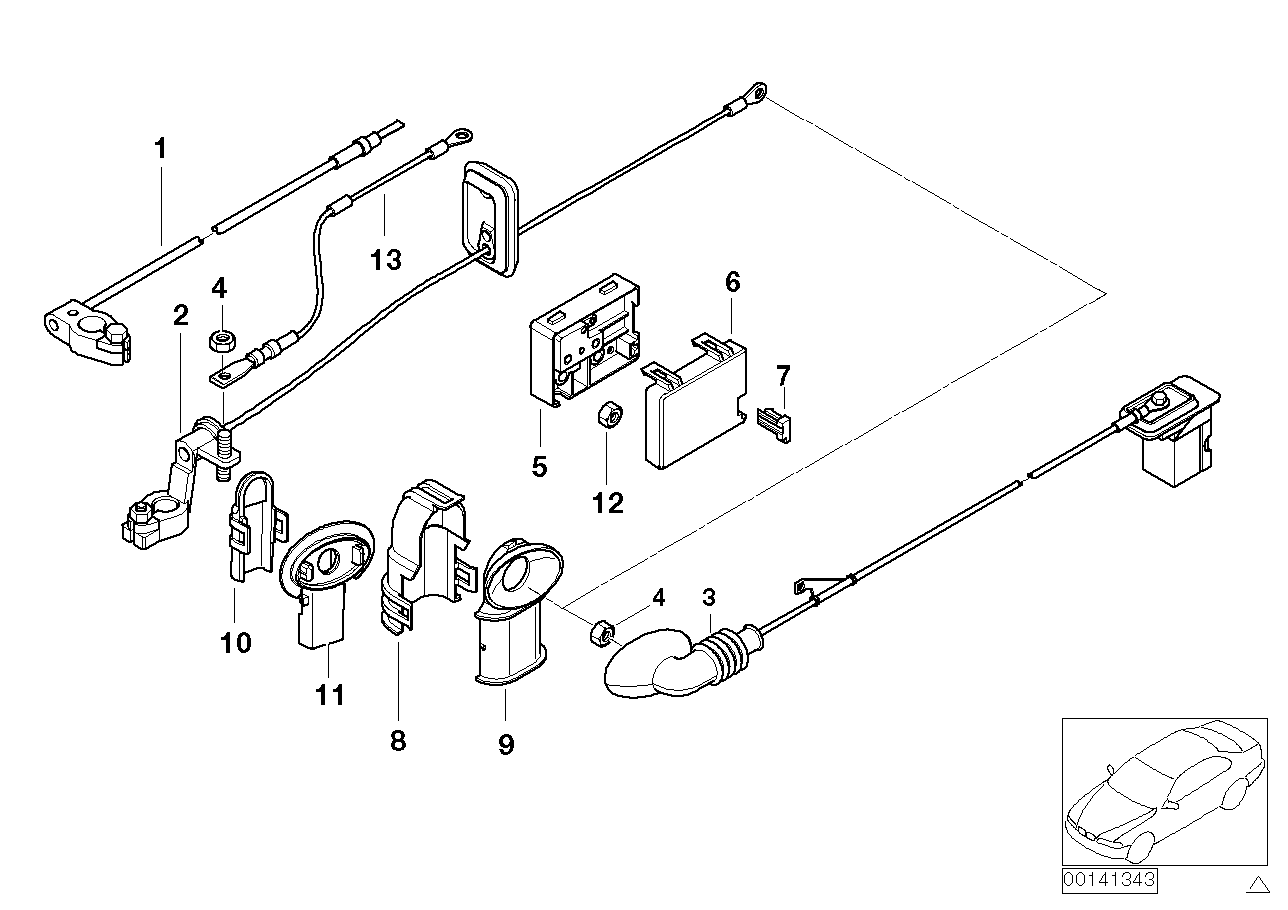 1
13
4
2
6
7
5
12
10
11
8
9
4
3
00141343