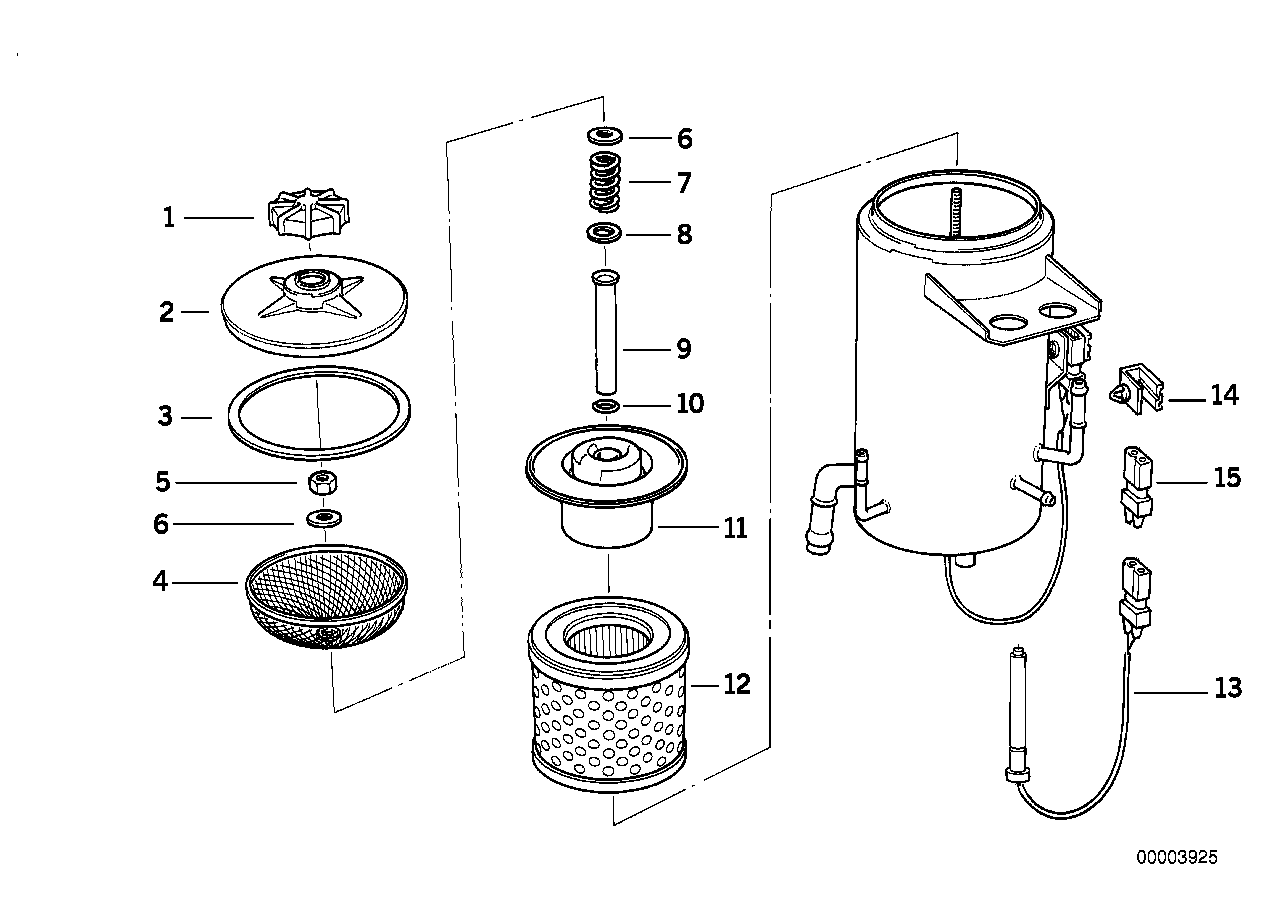 1
2
3
5
6
4
6
7
8
9
10
11
12
14
15
13
00003925