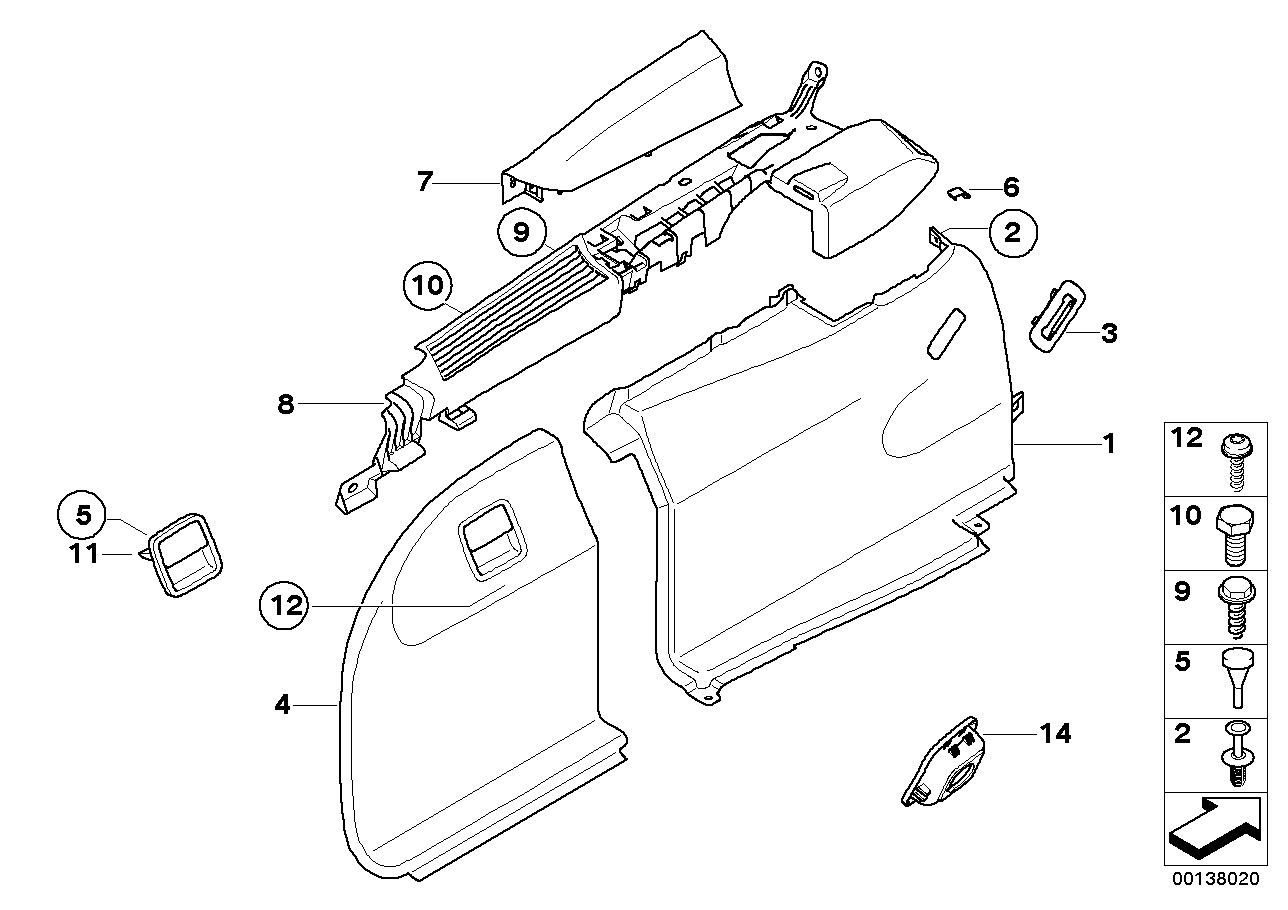 7
6
9
2
10
3
8
1
5
11
12
4
14
12
10
9
5
2
00138020