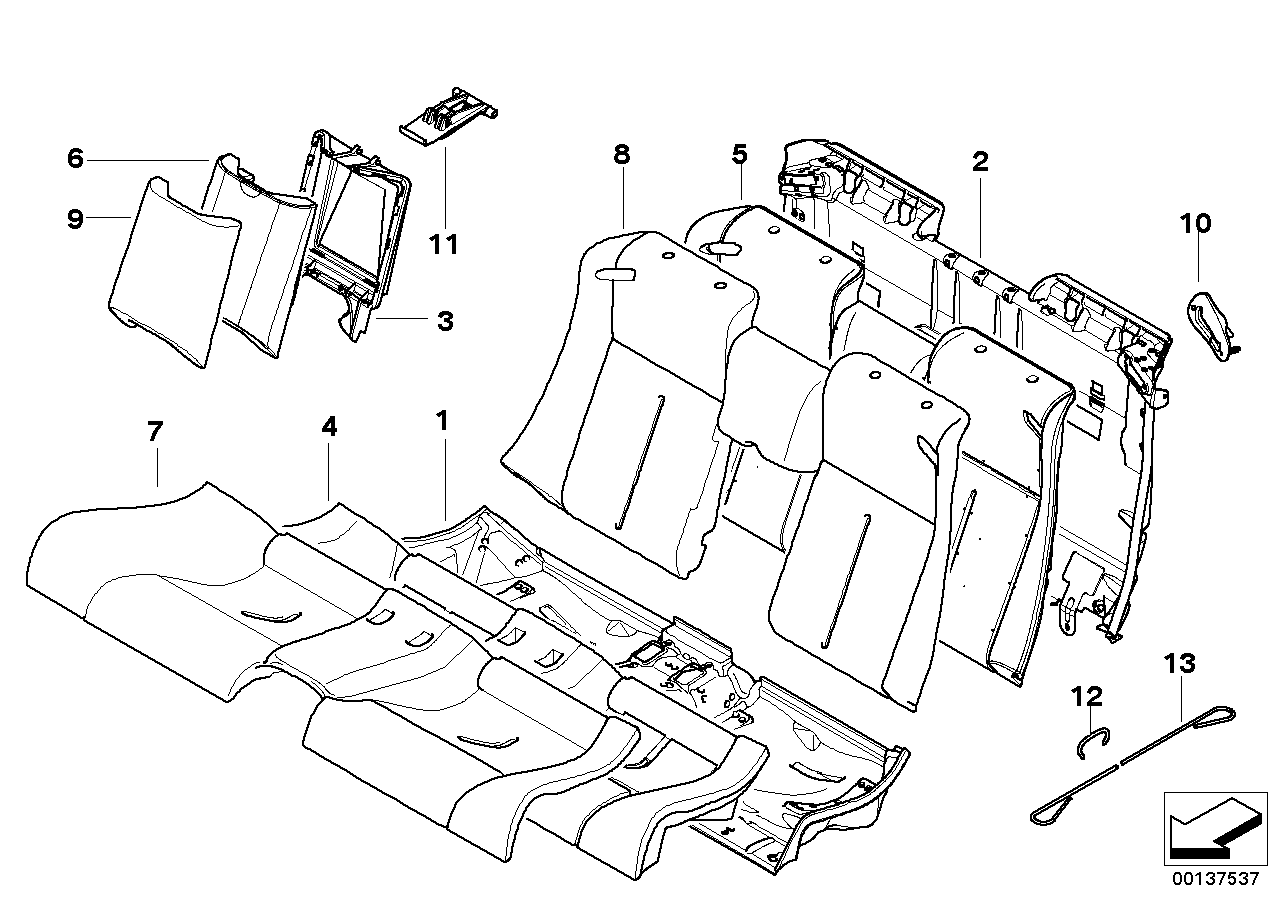 6
9
11
3
8
5
2
10
7
4
1
12
13
00137537