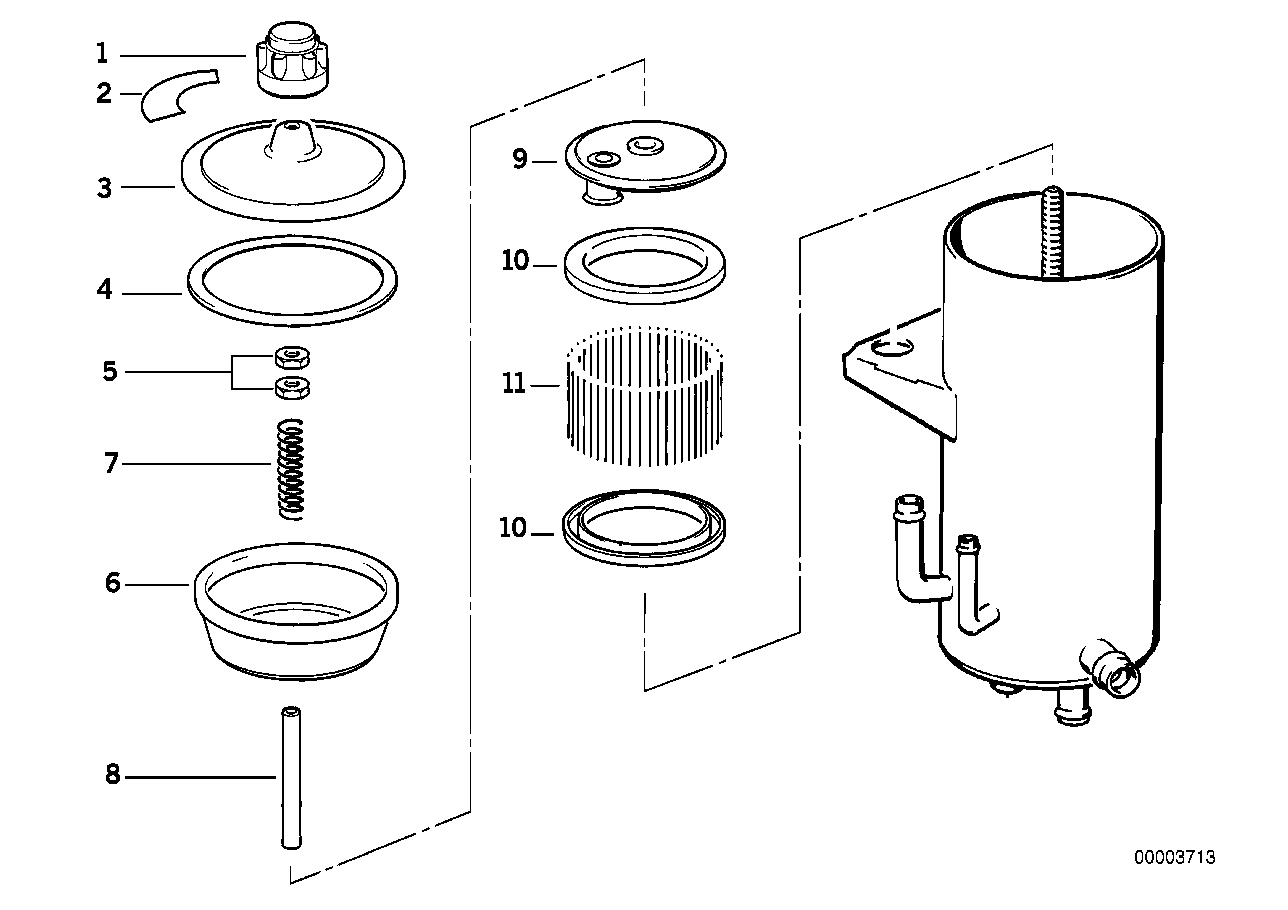 1
2
3
4
5
7
6
8
9
10
11
10
00003713