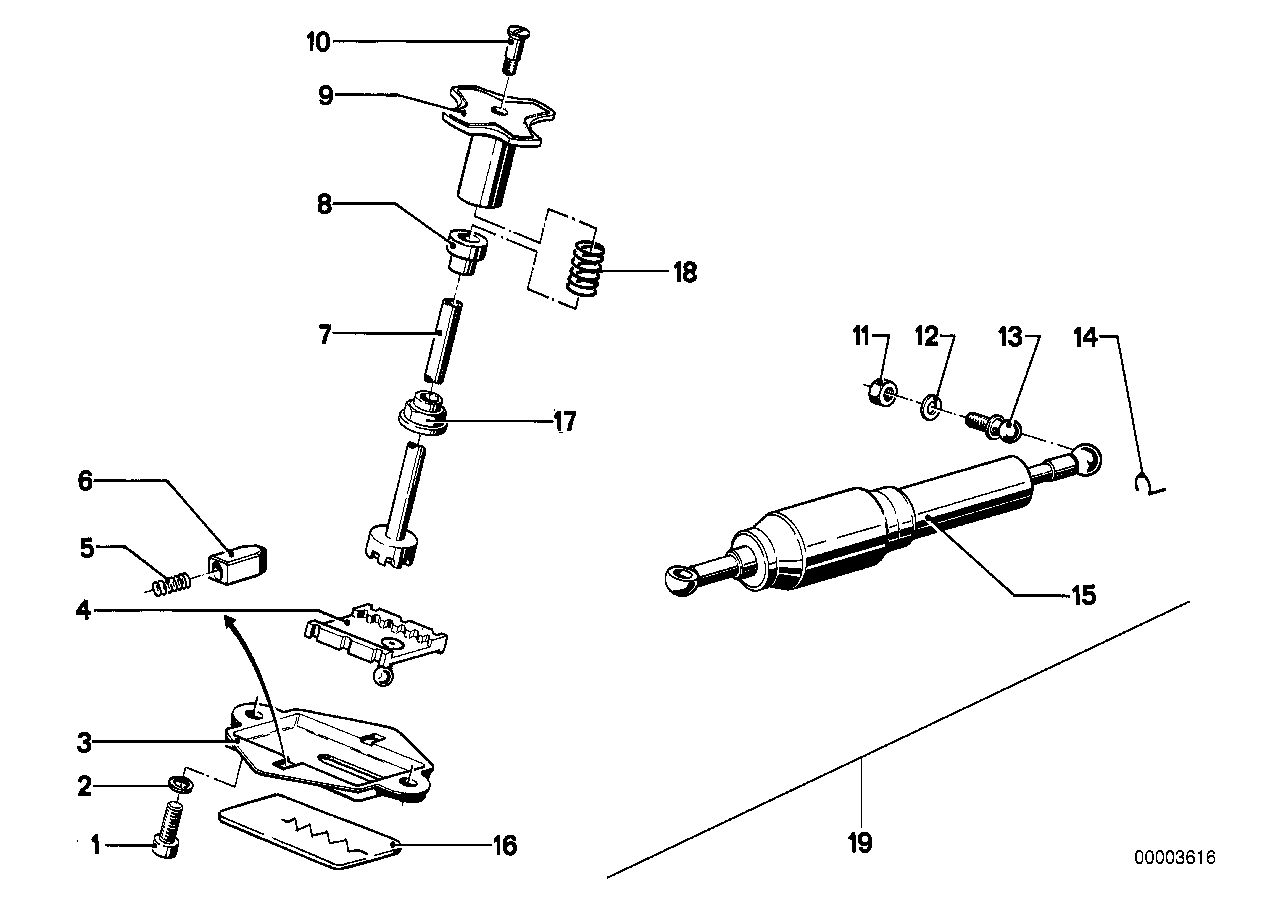 10
9
8
18
7
17
11
12
13
14
6
5
4
15
3
2
1
16
19
00003616