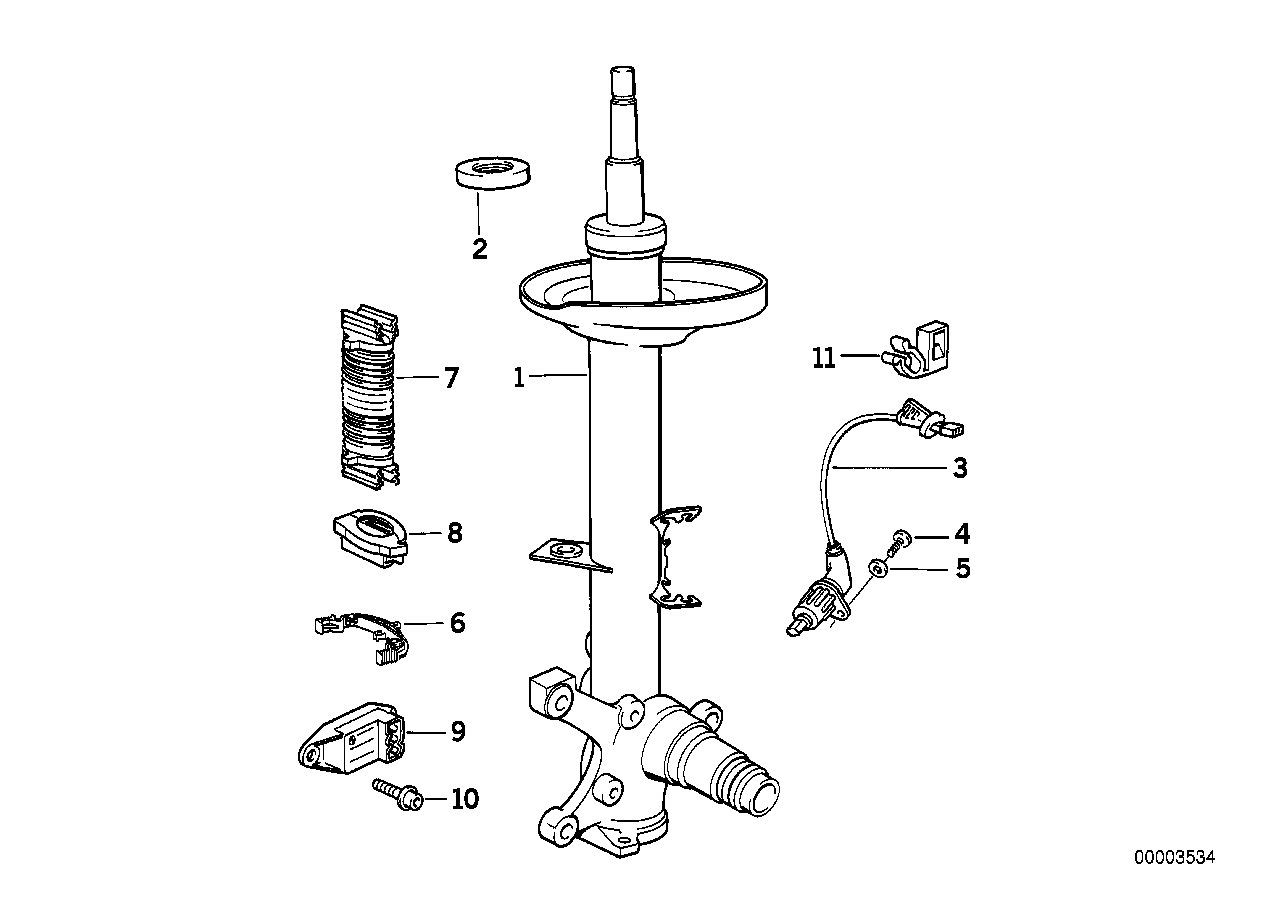 2
7
1
11
3
8
4
5
6
9
10
00003534