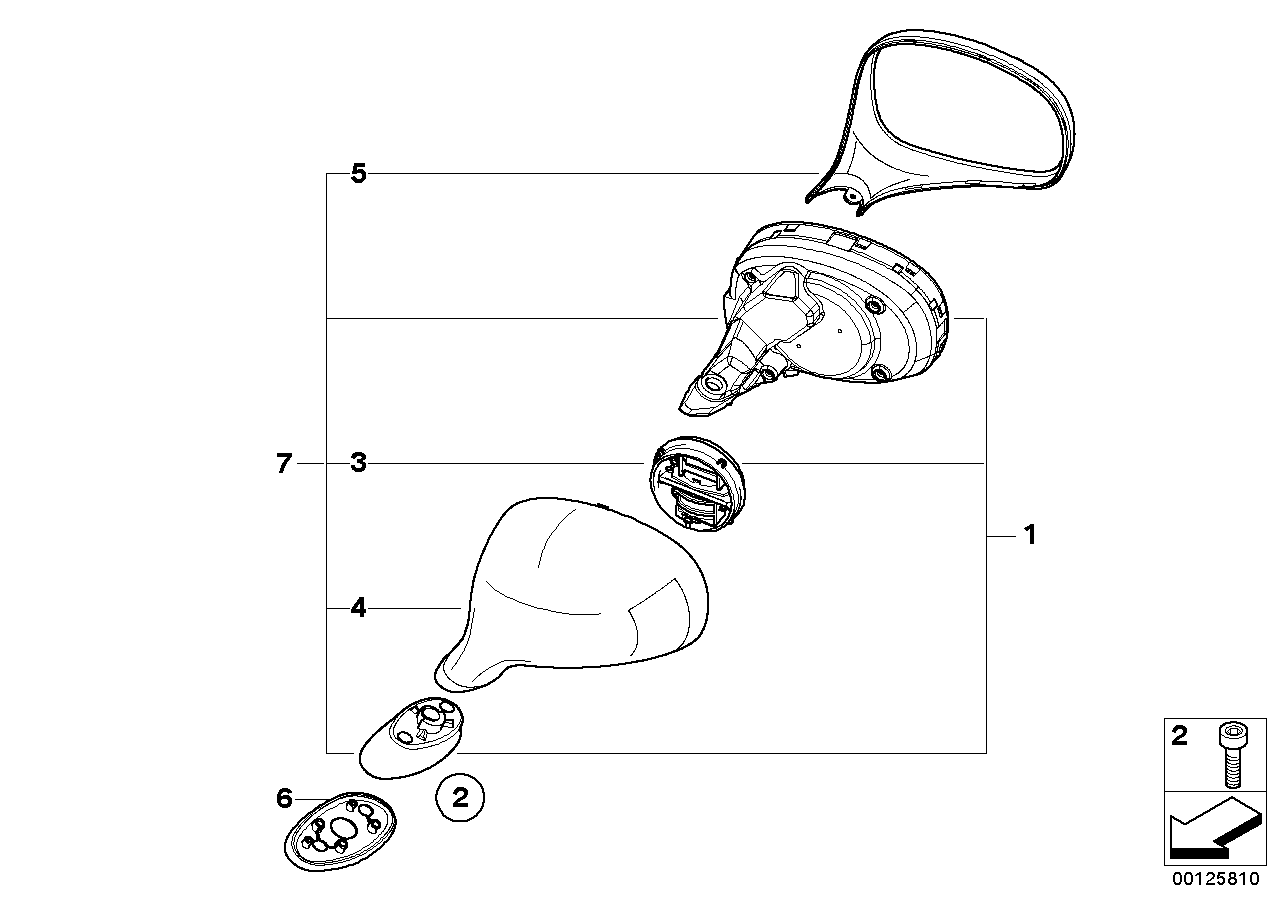 5

7

3

1

4

6

2

2

00125810