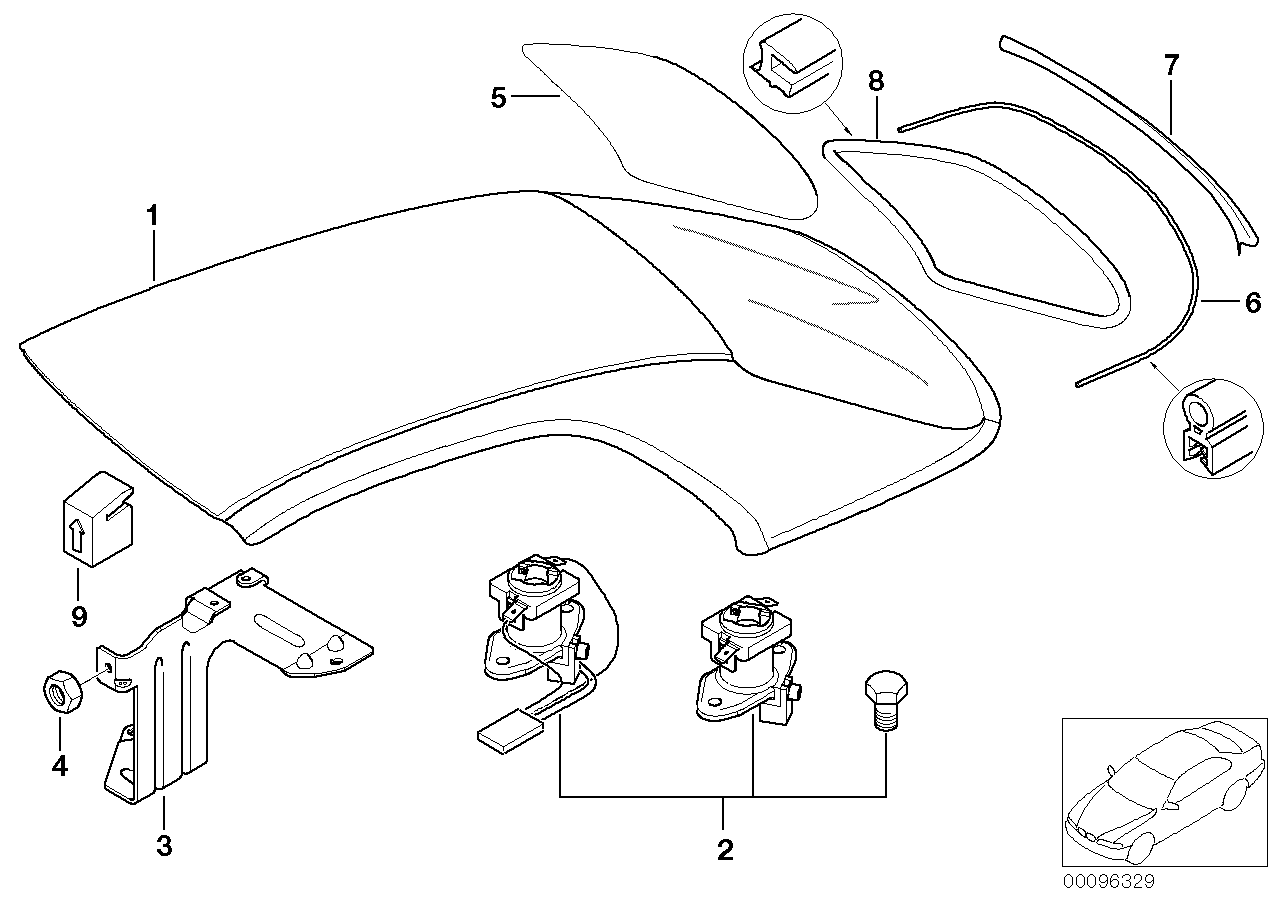 5
8
7
1
6
9
4
3
2
00096329