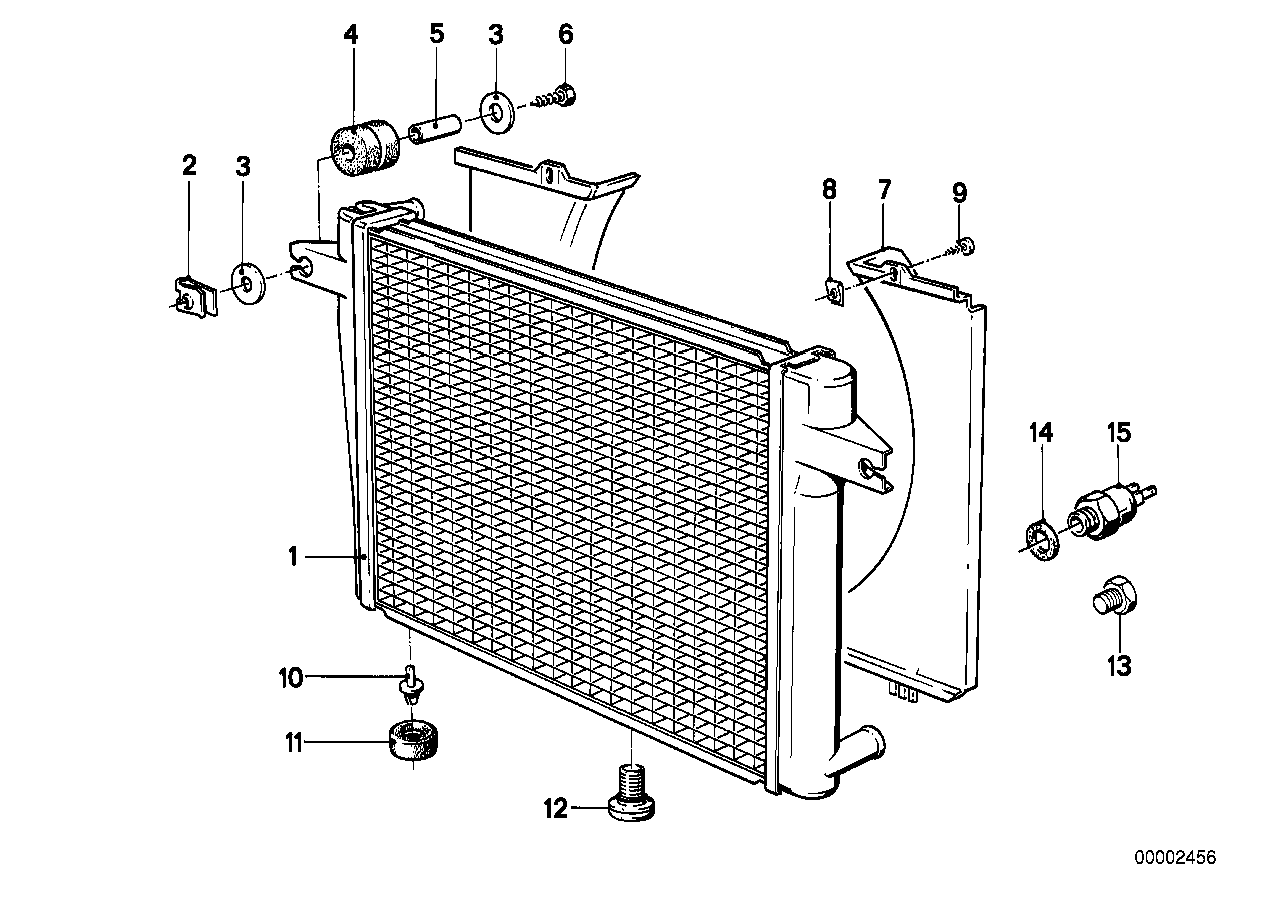 4
5
3
6
2
3
8
7
9
14
15
1
13
10
11
12
00002456