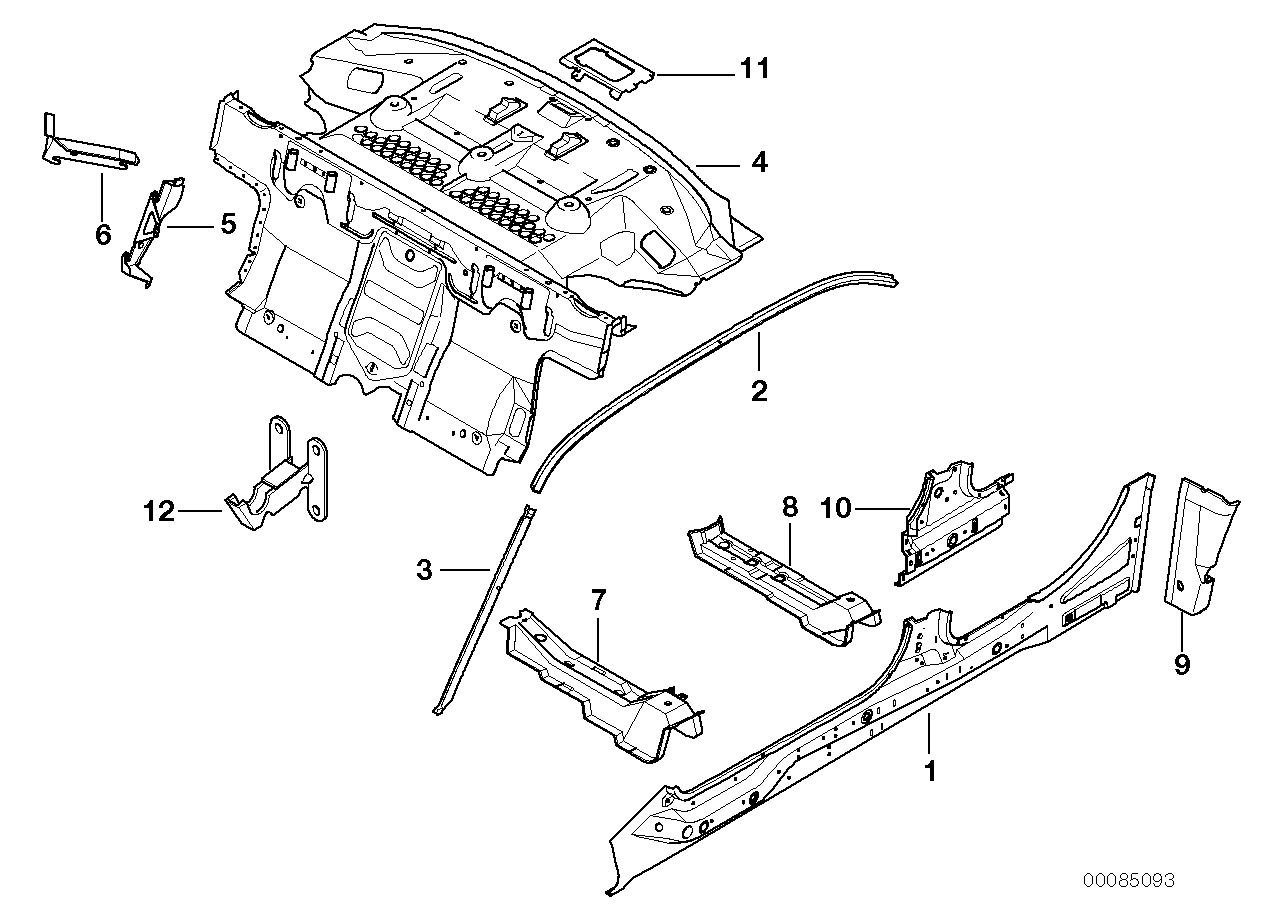 11
4
6
5
2
12
8
10
3
7
9
1
00085093