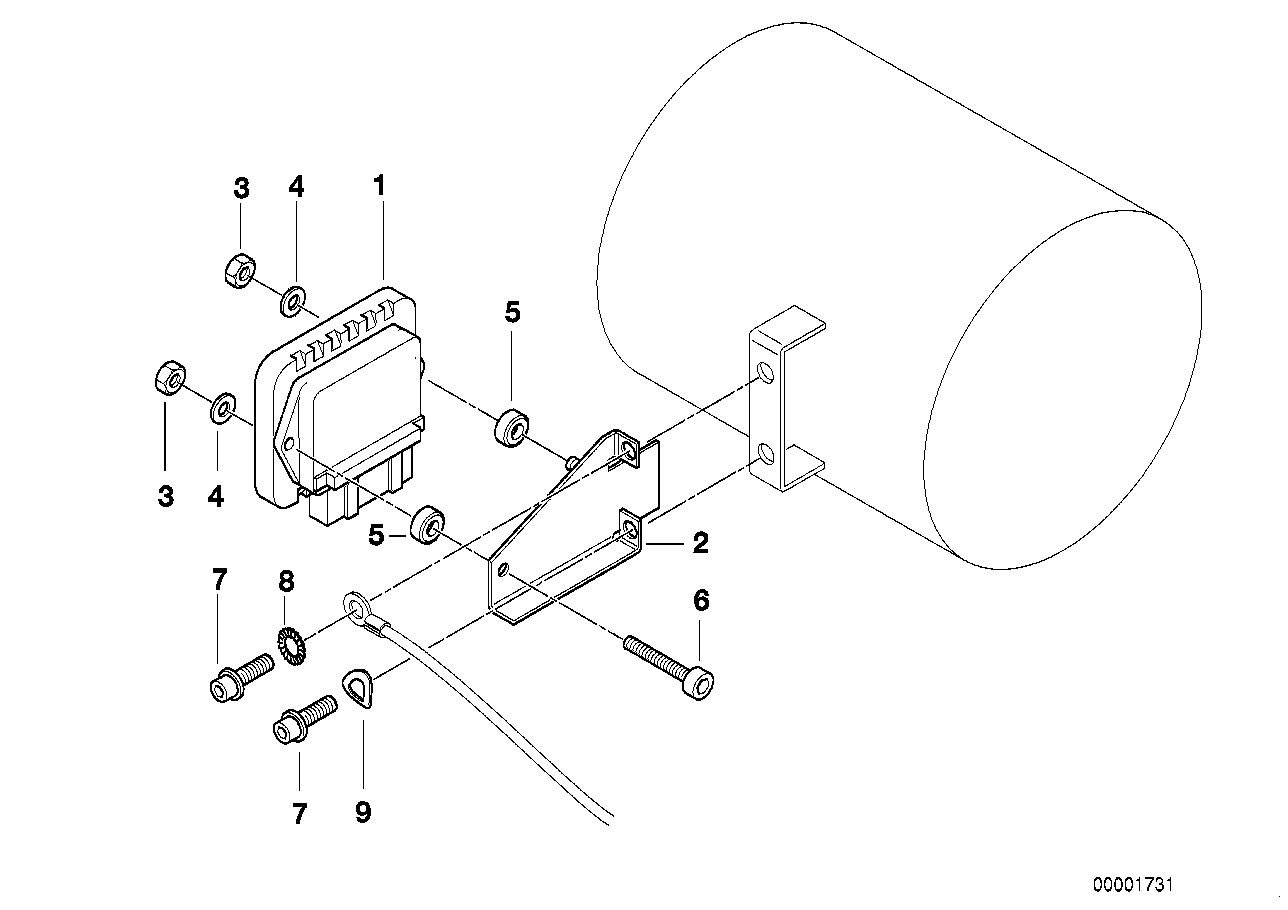 3
4
1
5
3
4
5
2
7
8
6
7
9
00001731