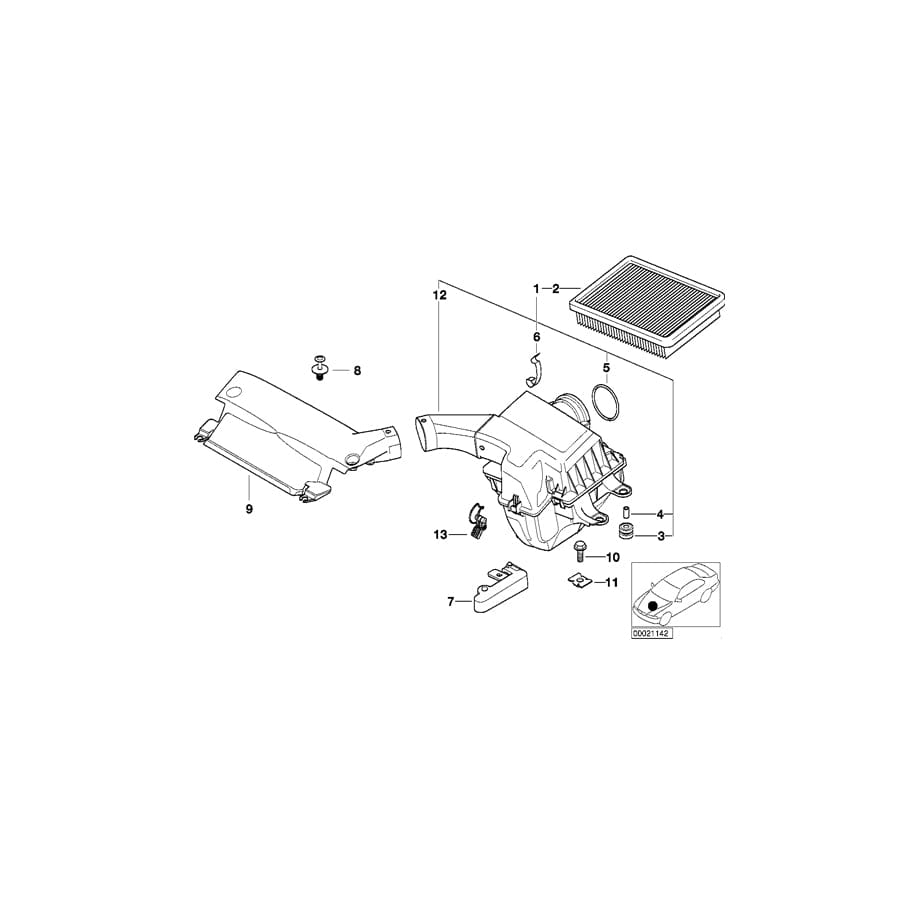 12
1
2
6
5
8
9
4
3
13
10
11
7
00021142