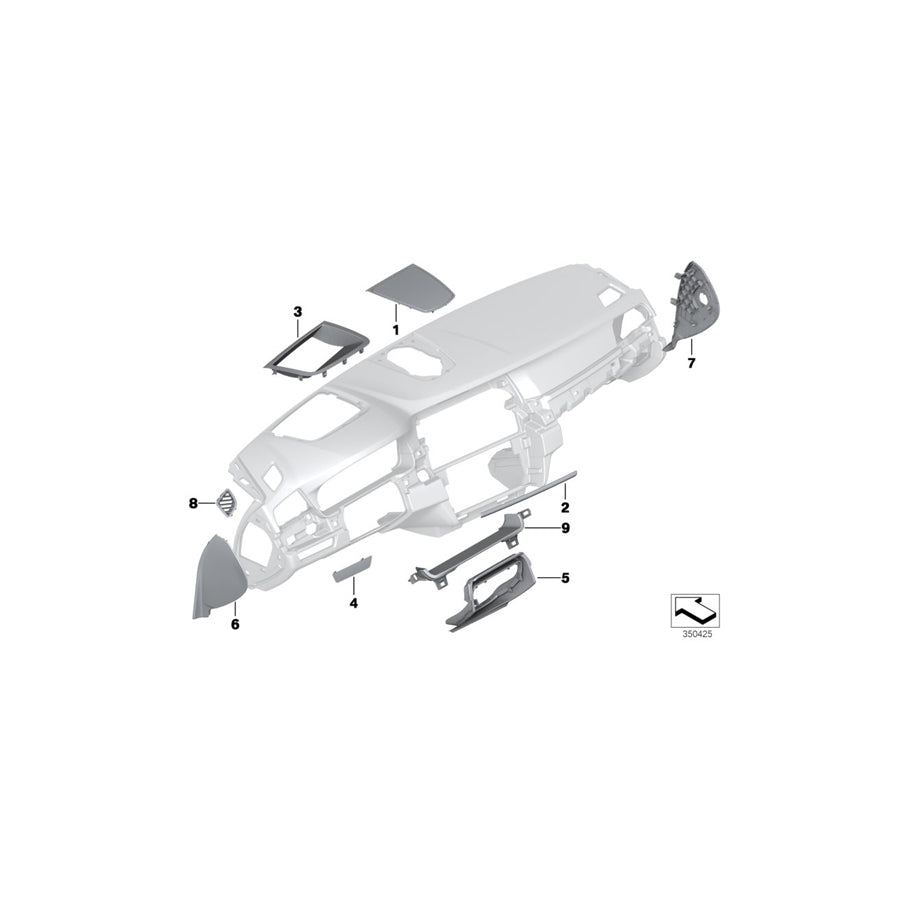 3
1
7
8
2
9
5
4
6
350425