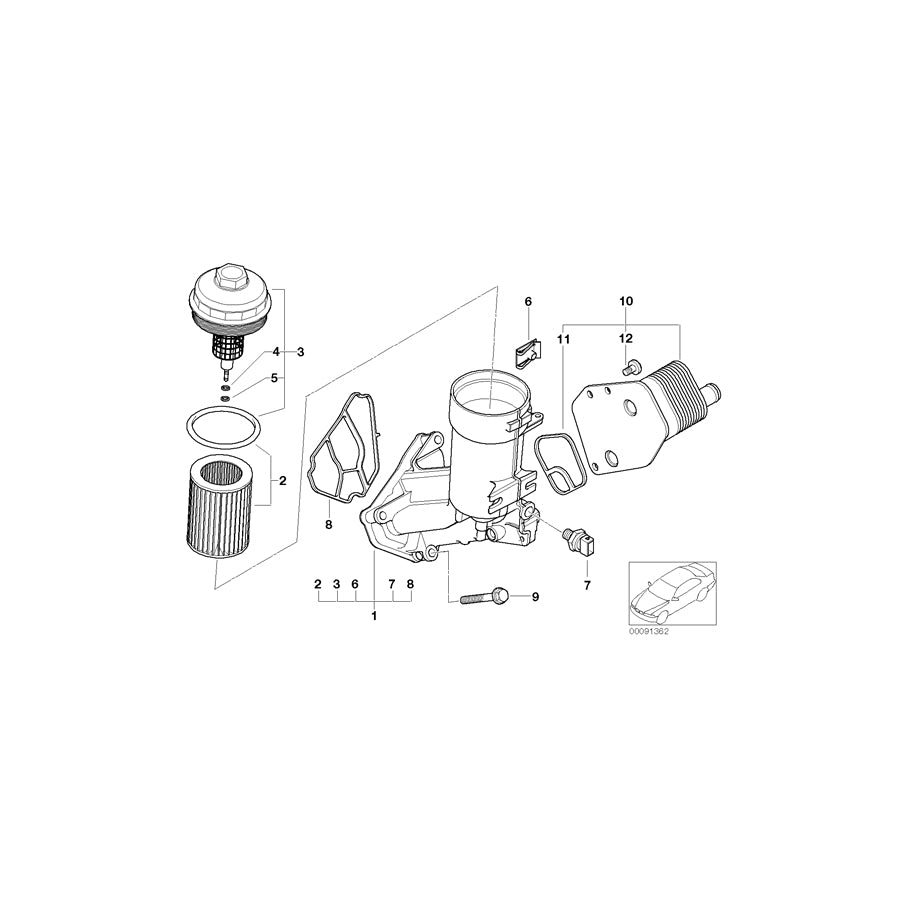 4 3
5
2
8
6
10
11
12
7
2 3 6 7 8
1
9
00091362